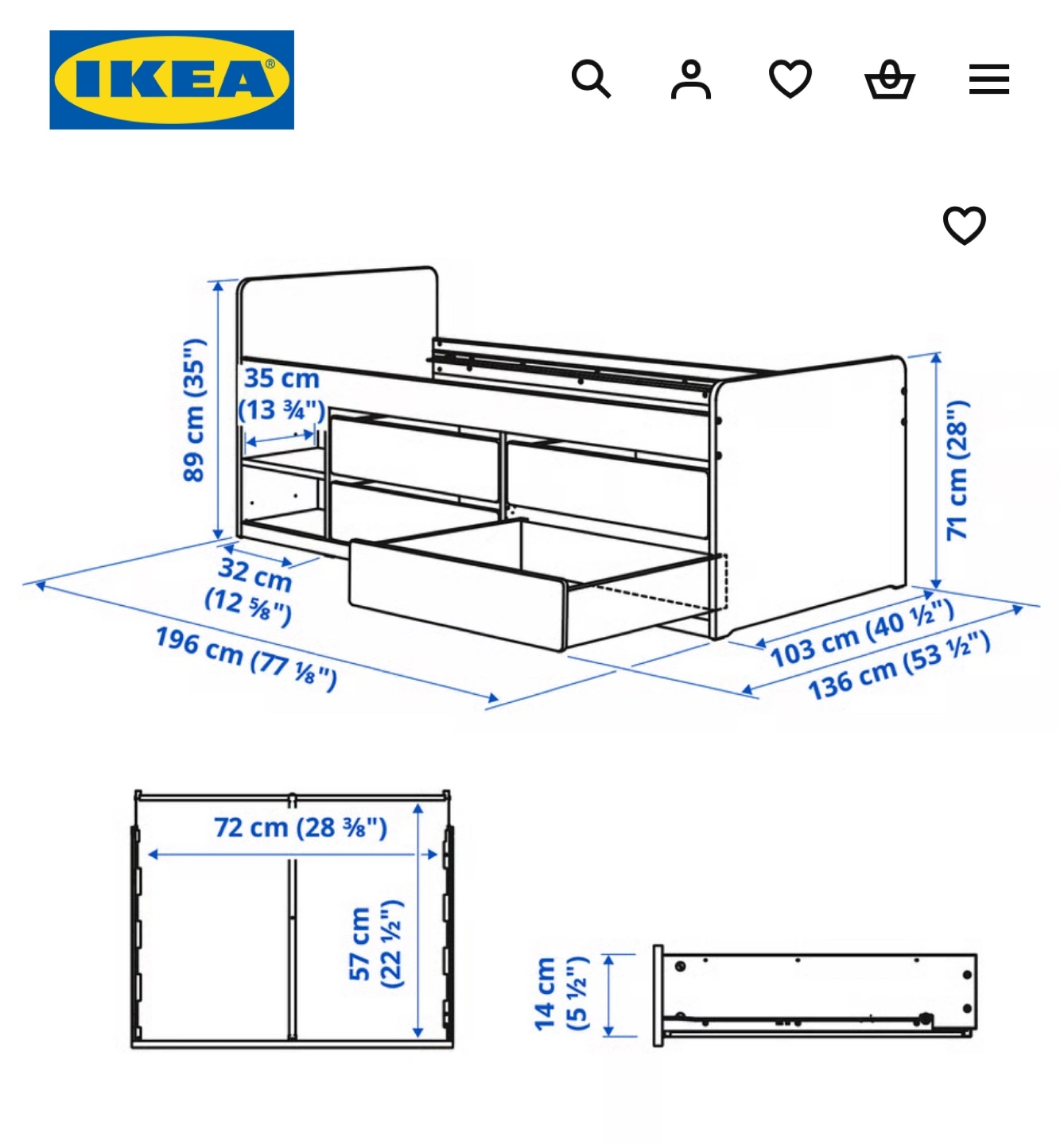 IKEA®

89 cm (35")
35 cm
(13 ¾")
32 cm
(12 ⅝")
196 cm (77 ⅛")
71 cm (28")
103 cm (40 ½")
136 cm (53 ½")

72 cm (28 ⅜")
57 cm
(22 ½")

14 cm
(5 ½")