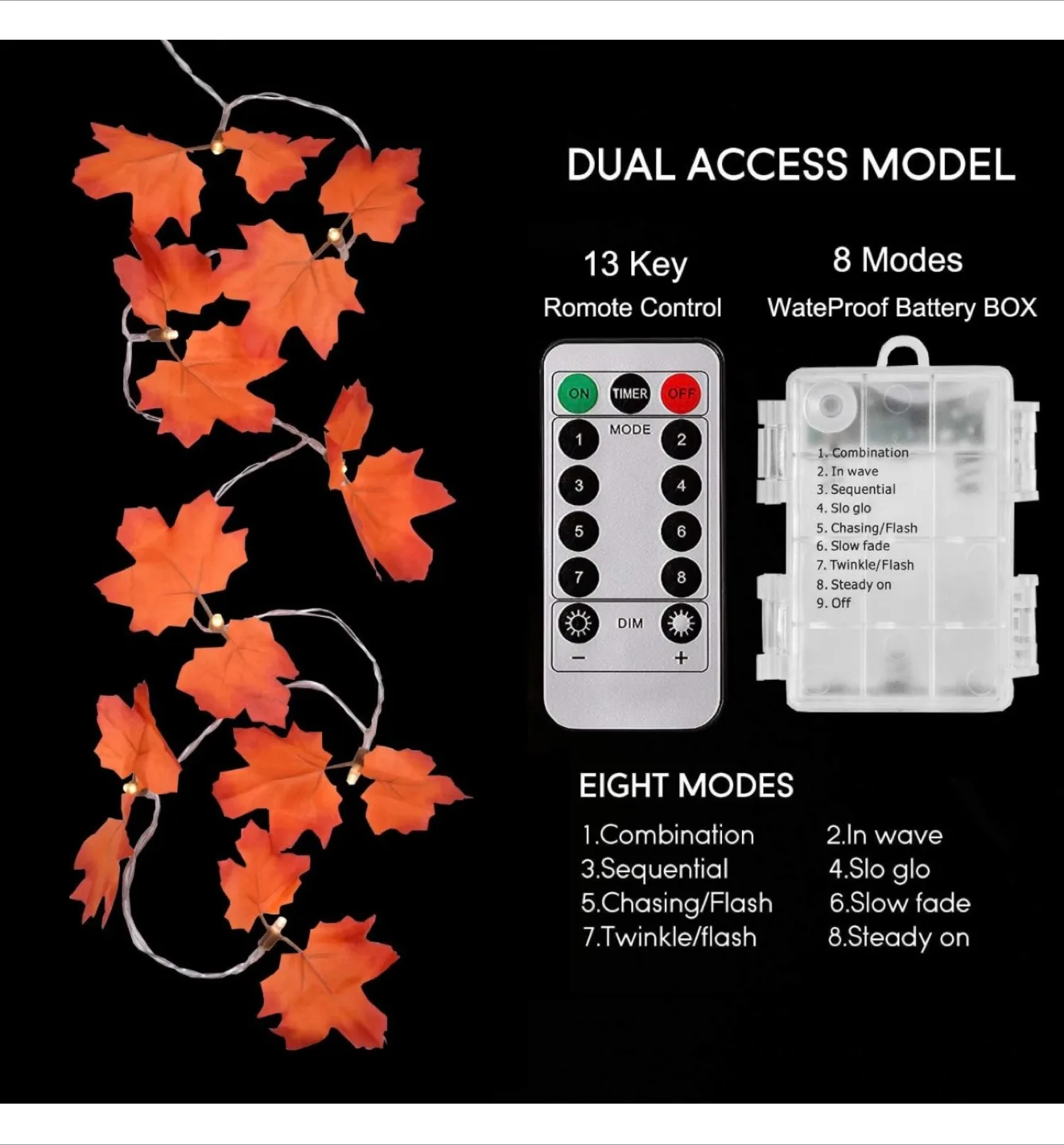 DUAL ACCESS MODEL

13 Key
Romote Control

8 Modes
WateProof Battery BOX

ON TIMER OFF
MODE
1 2
3 4
5 6
7 8
DIM
− +

1. Combination
2. In wave
3. Sequential
4. Slo glo
5. Chasing/Flash
6. Slow fade
7. Twinkle/Flash
8. Steady on
9. Off

EIGHT MODES

1.Combination
2.In wave
3.Sequential
4.Slo glo
5.Chasing/Flash
6.Slow fade
7.Twinkle/flash
8.Steady on