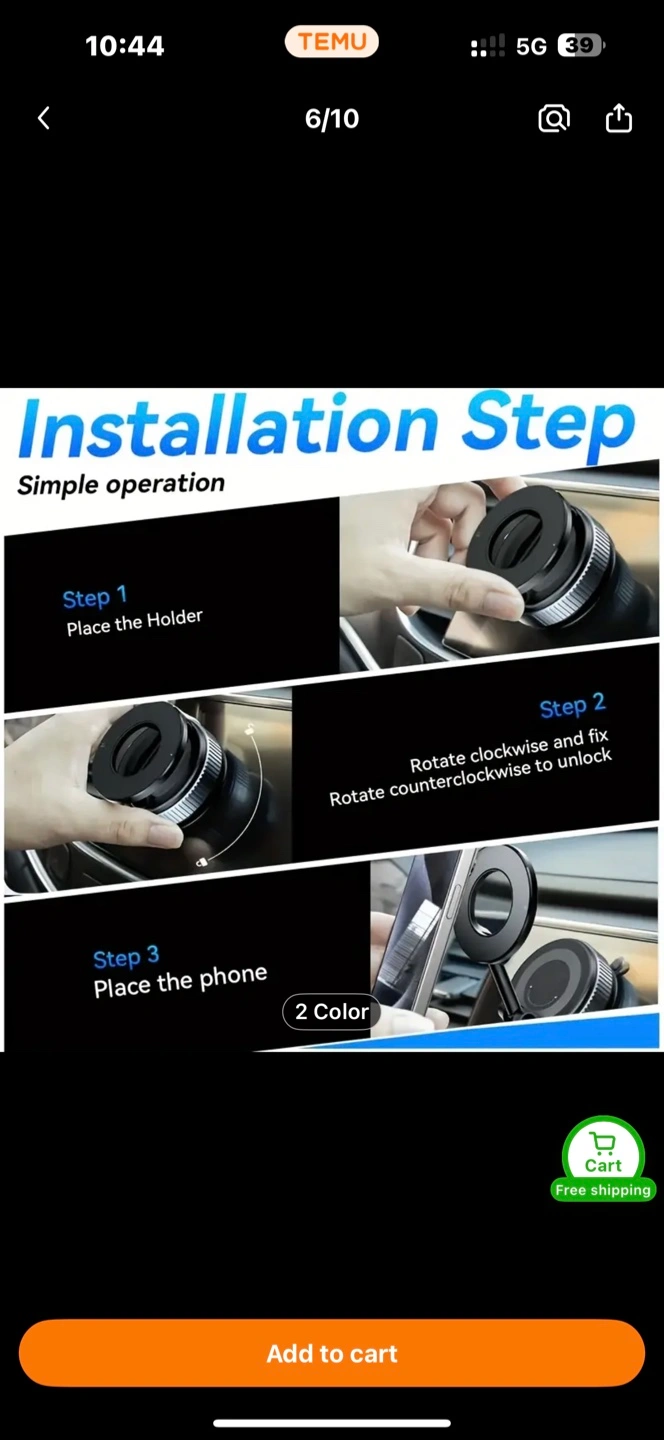 10:44
TEMU
5G 39

6/10

Installation Step
Simple operation

Step 1
Place the Holder

Step 2
Rotate clockwise and fix
Rotate counterclockwise to unlock

Step 3
Place the phone

2 Color

Cart
Free shipping

Add to cart