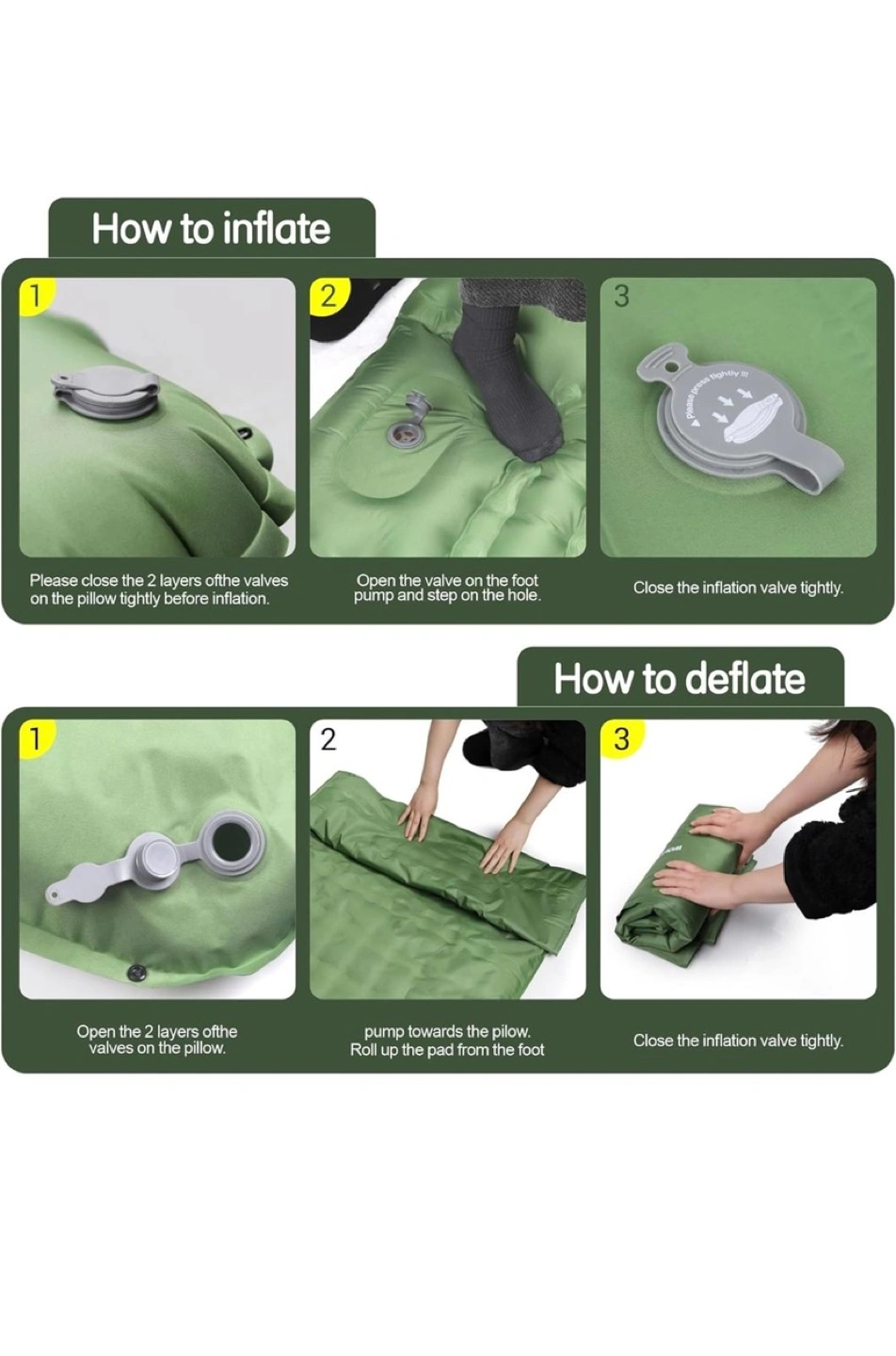 How to inflate

1

Please close the 2 layers ofthe valves on the pillow tightly before inflation.

2

Open the valve on the foot pump and step on the hole.

3

Please press tightly !!!

Close the inflation valve tightly.

How to deflate

1

Open the 2 layers ofthe valves on the pillow.

2

pump towards the pilow. Roll up the pad from the foot

3

Close the inflation valve tightly.