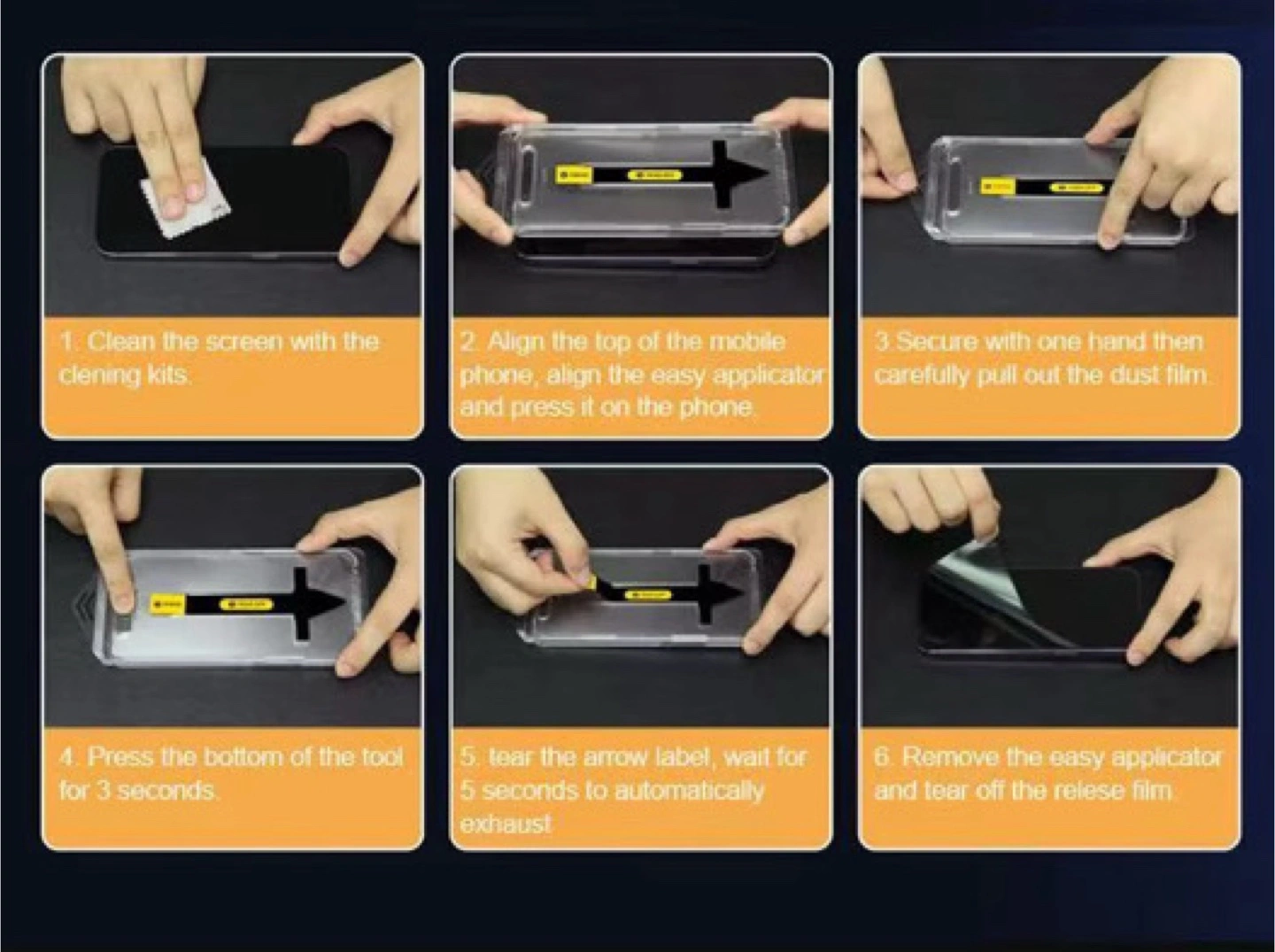 1. Clean the screen with the clening kits.

2. Align the top of the mobile phone, align the easy applicator and press it on the phone.

3.Secure with one hand then carefully pull out the dust film.

4. Press the bottom of the tool for 3 seconds.

5. tear the arrow label, wait for 5 seconds to automatically exhaust

6. Remove the easy applicator and tear off the relese film