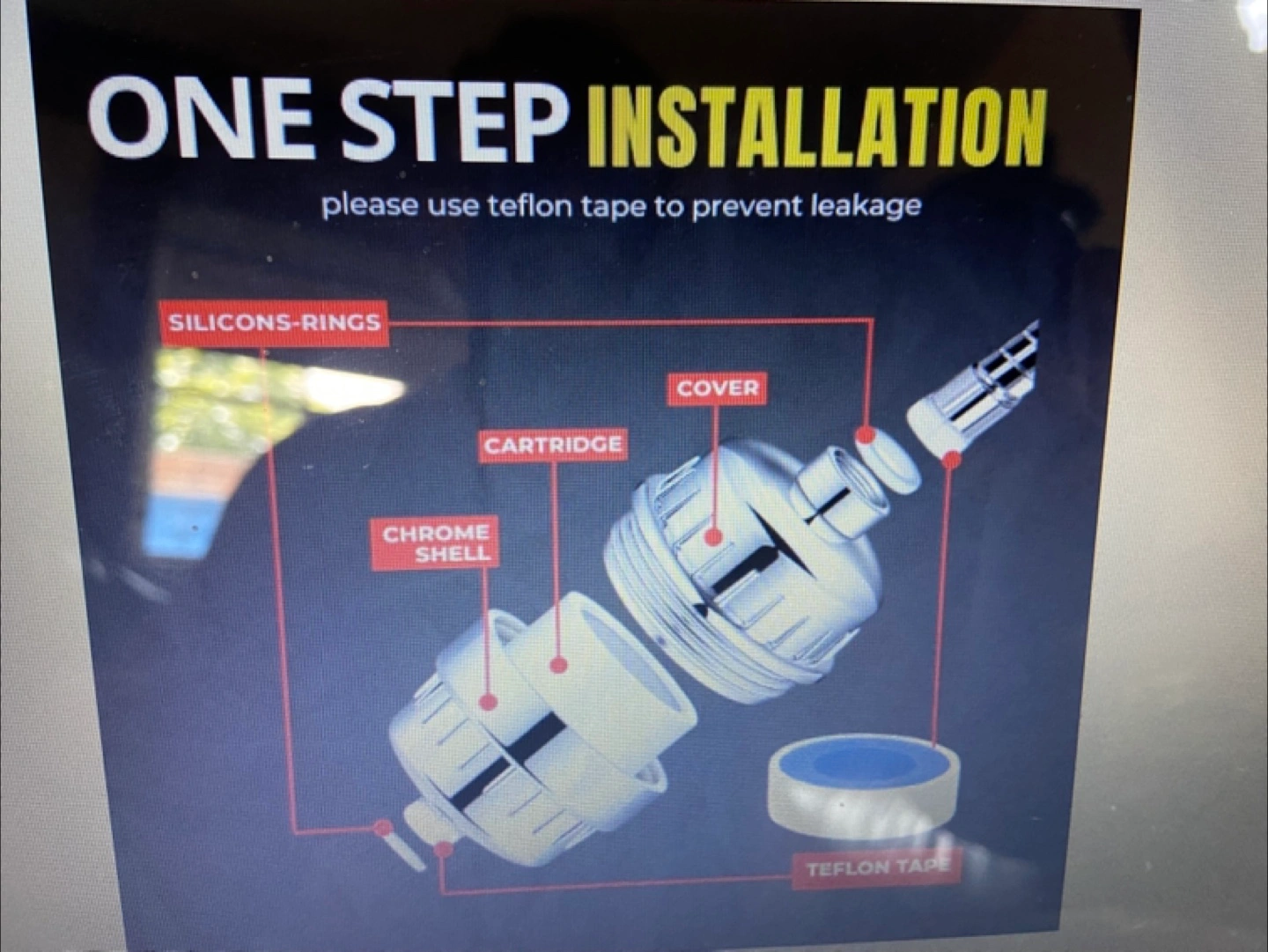 ONE STEP INSTALLATION

please use teflon tape to prevent leakage

SILICONS-RINGS

COVER

CARTRIDGE

CHROME SHELL

TEFLON TAPE