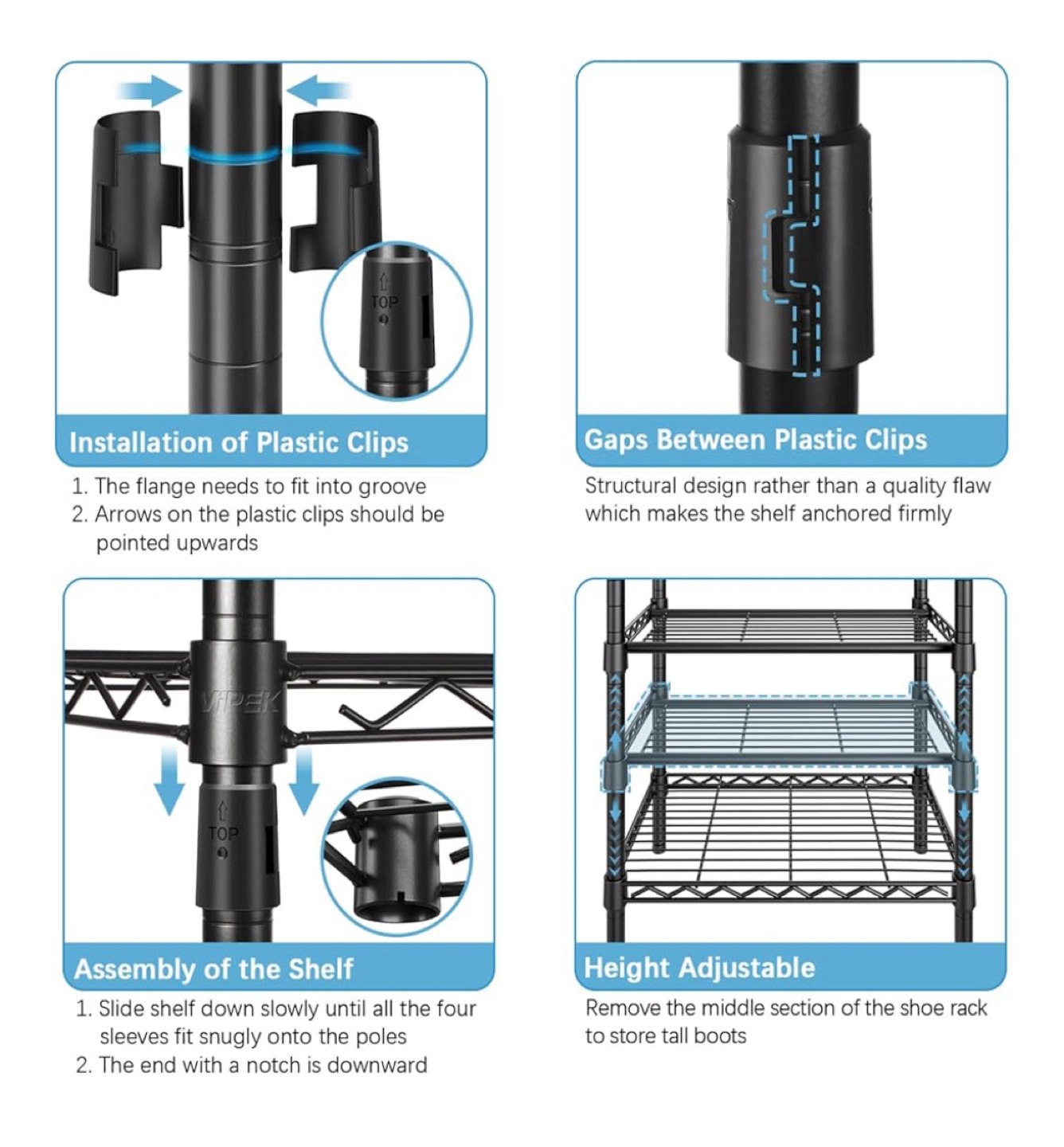 TOP

Installation of Plastic Clips

1. The flange needs to fit into groove
2. Arrows on the plastic clips should be pointed upwards

Gaps Between Plastic Clips

Structural design rather than a quality flaw which makes the shelf anchored firmly

VIPEK

TOP

Assembly of the Shelf

1. Slide shelf down slowly until all the four sleeves fit snugly onto the poles
2. The end with a notch is downward

Height Adjustable

Remove the middle section of the shoe rack to store tall boots