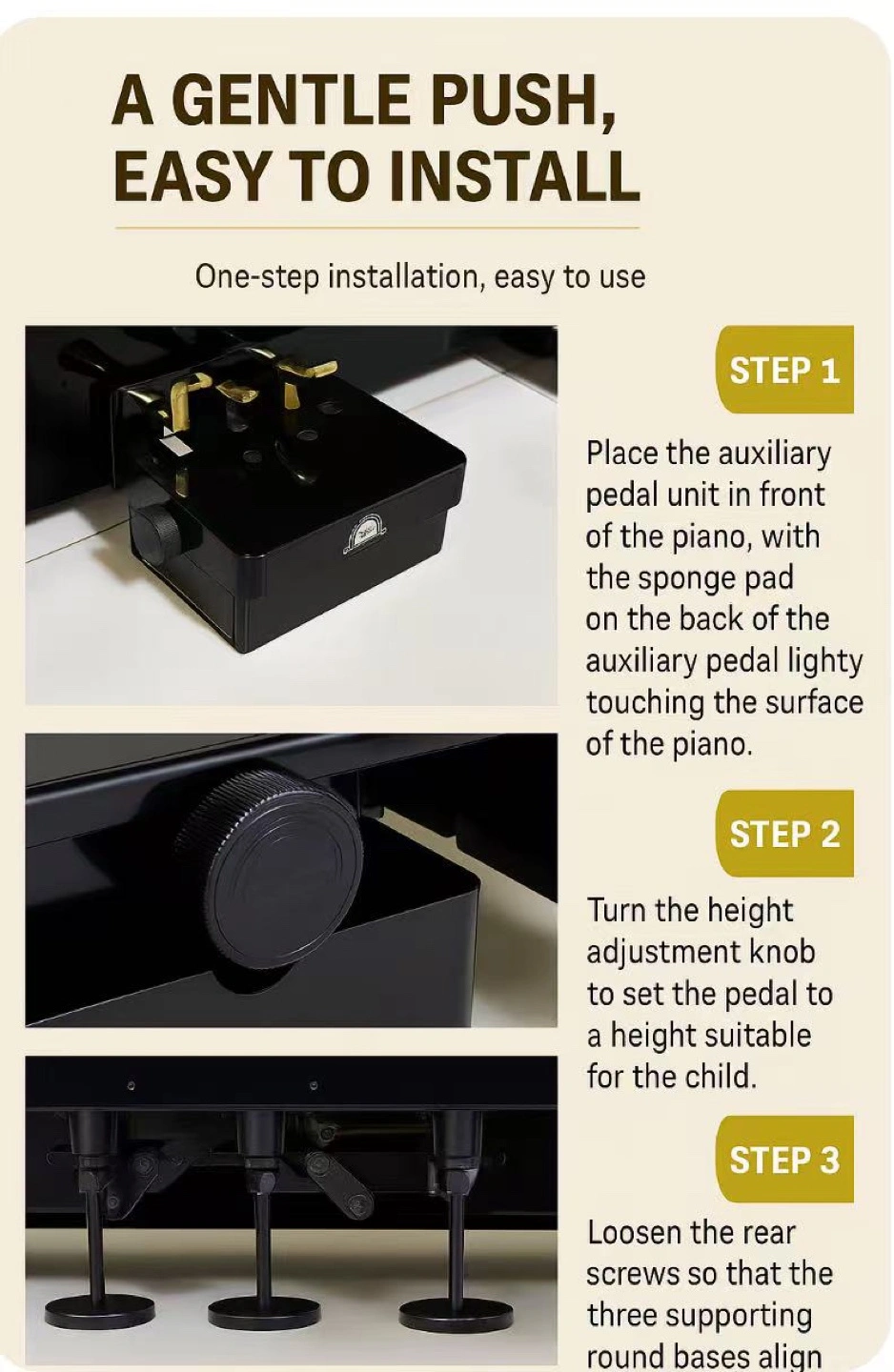 A GENTLE PUSH, EASY TO INSTALL

One-step installation, easy to use

STEP 1

Place the auxiliary pedal unit in front of the piano, with the sponge pad on the back of the auxiliary pedal lighty touching the surface of the piano.

STEP 2

Turn the height adjustment knob to set the pedal to a height suitable for the child.

STEP 3

Loosen the rear screws so that the three supporting round bases align