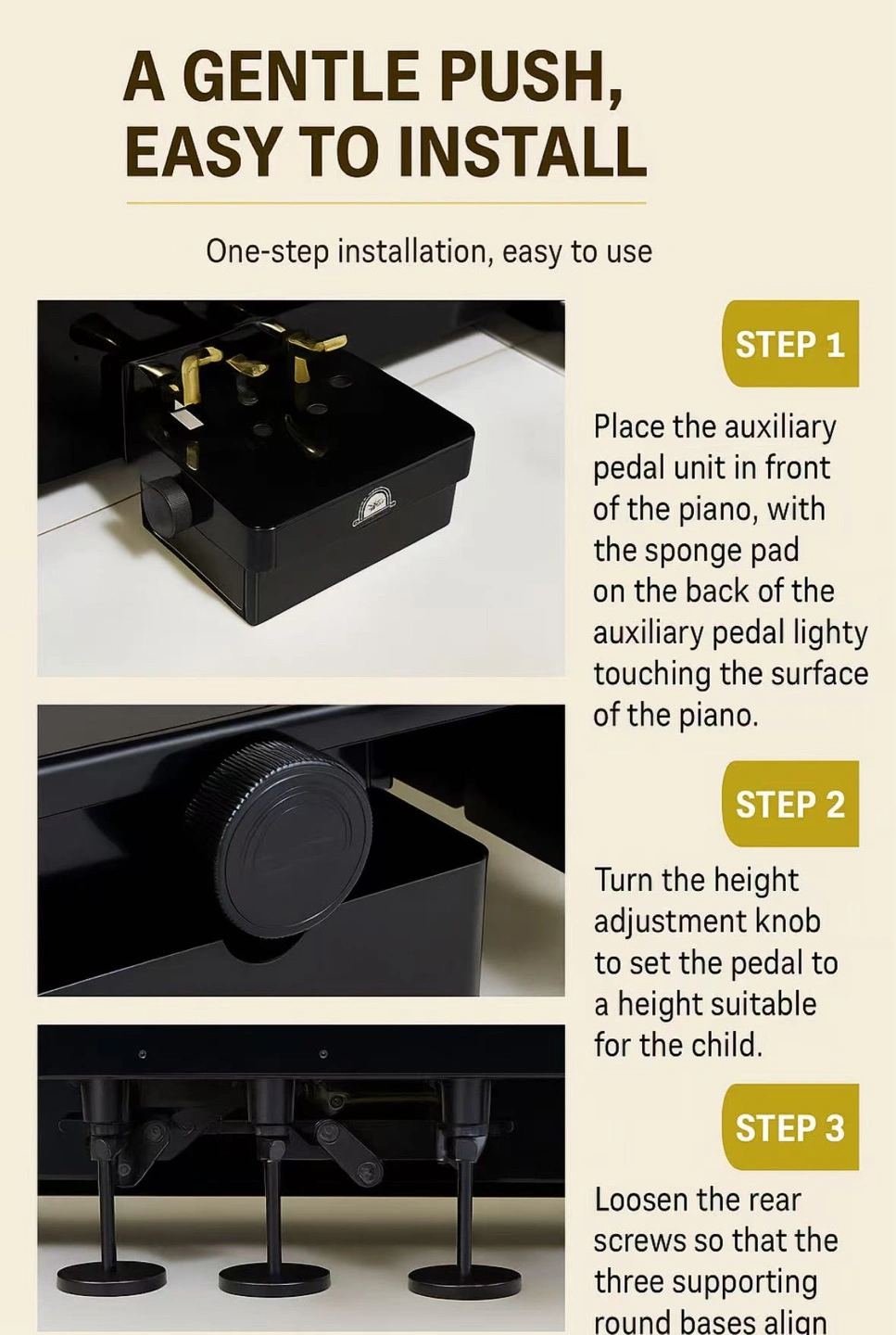 A GENTLE PUSH, EASY TO INSTALL

One-step installation, easy to use

STEP 1

Place the auxiliary pedal unit in front of the piano, with the sponge pad on the back of the auxiliary pedal lighty touching the surface of the piano.

STEP 2

Turn the height adjustment knob to set the pedal to a height suitable for the child.

STEP 3

Loosen the rear screws so that the three supporting round bases align