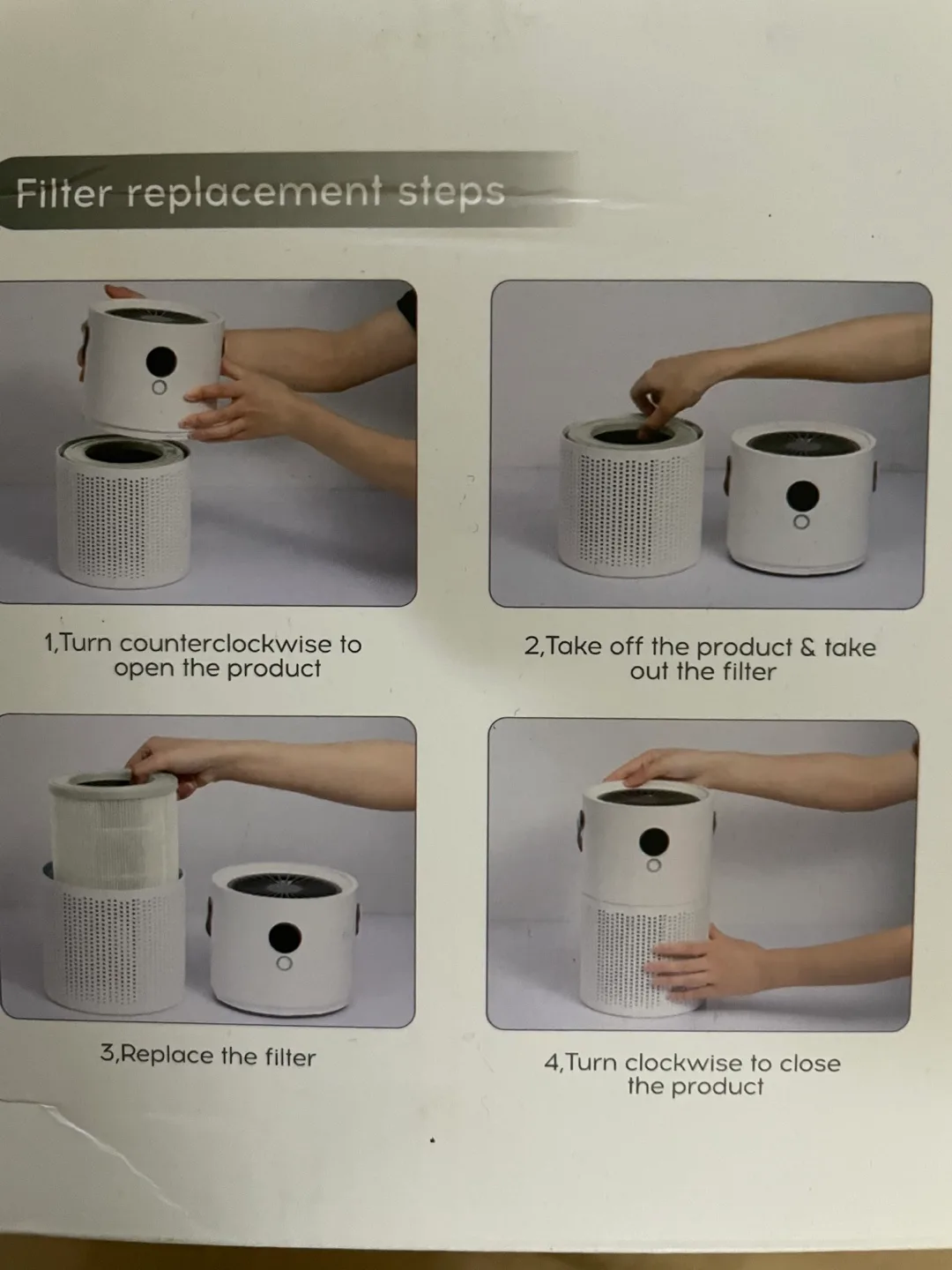 Filter replacement steps

1,Turn counterclockwise to open the product

2,Take off the product & take out the filter

3,Replace the filter

4,Turn clockwise to close the product