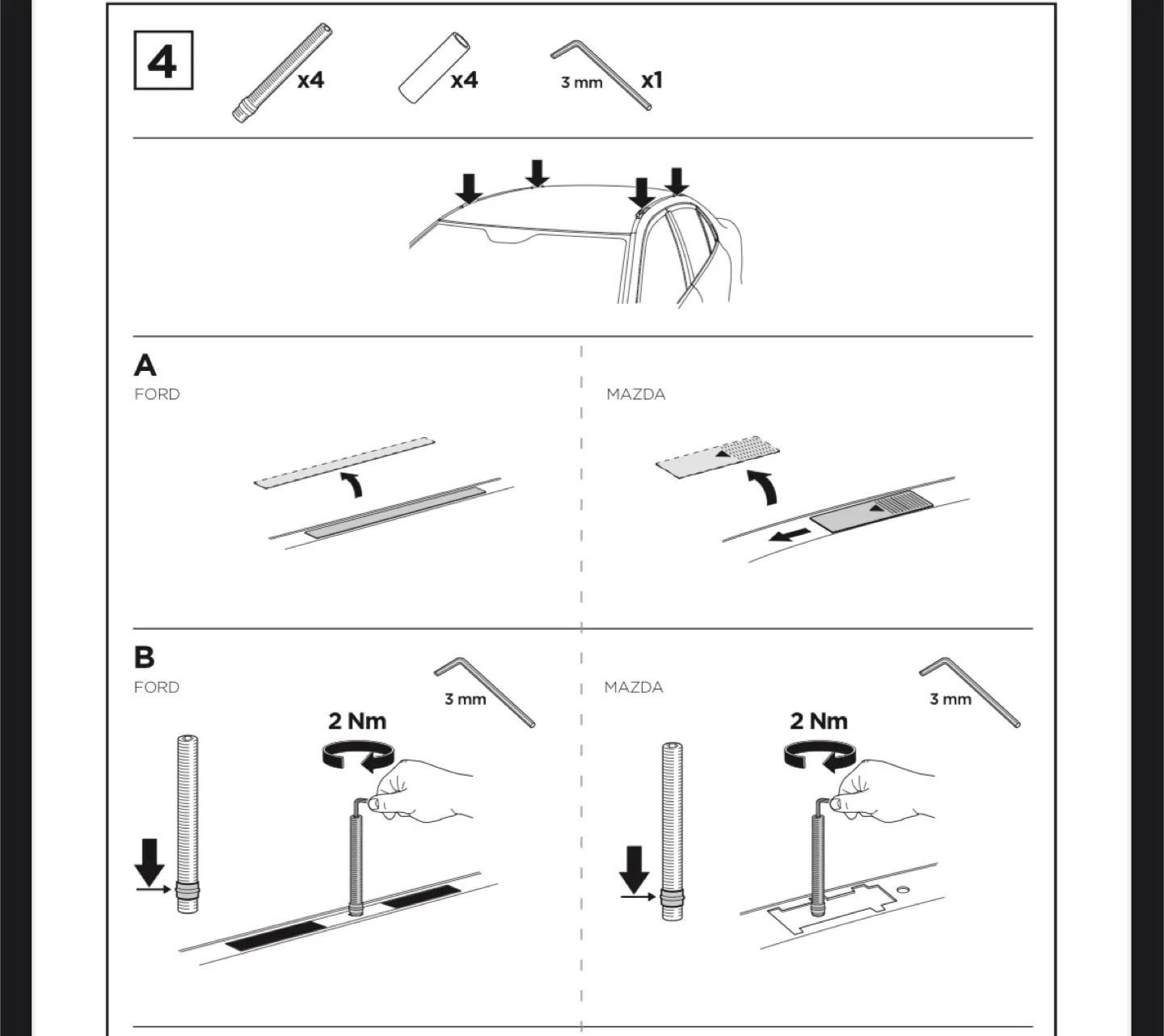 4

x4

x4

3 mm

x1

A

FORD

MAZDA

B

FORD

3 mm

2 Nm

MAZDA

3 mm

2 Nm