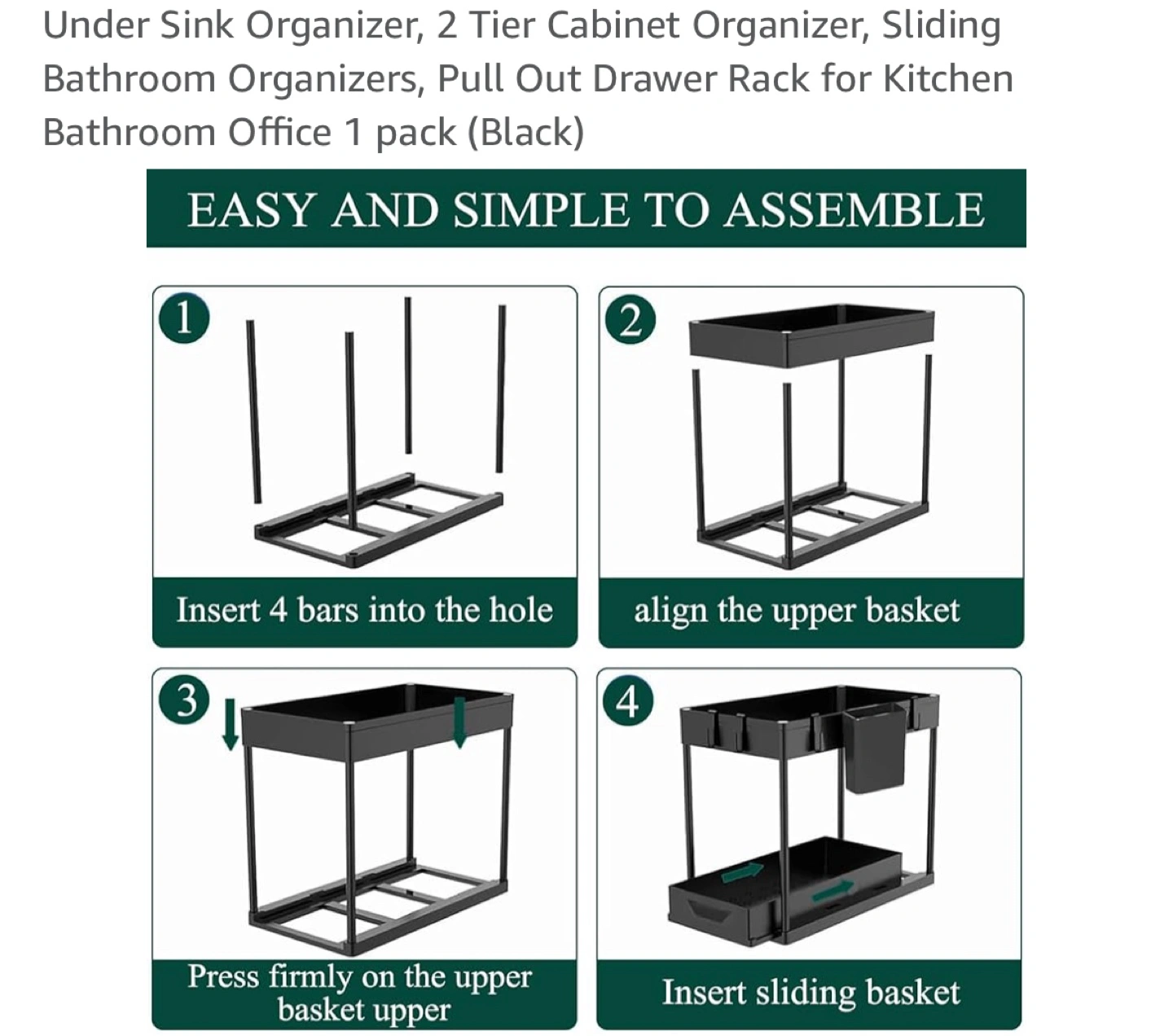 Under Sink Organizer, 2 Tier Cabinet Organizer, Sliding Bathroom Organizers, Pull Out Drawer Rack for Kitchen Bathroom Office 1 pack (Black)

EASY AND SIMPLE TO ASSEMBLE

1

Insert 4 bars into the hole

2

align the upper basket

3

Press firmly on the upper basket upper

4

Insert sliding basket