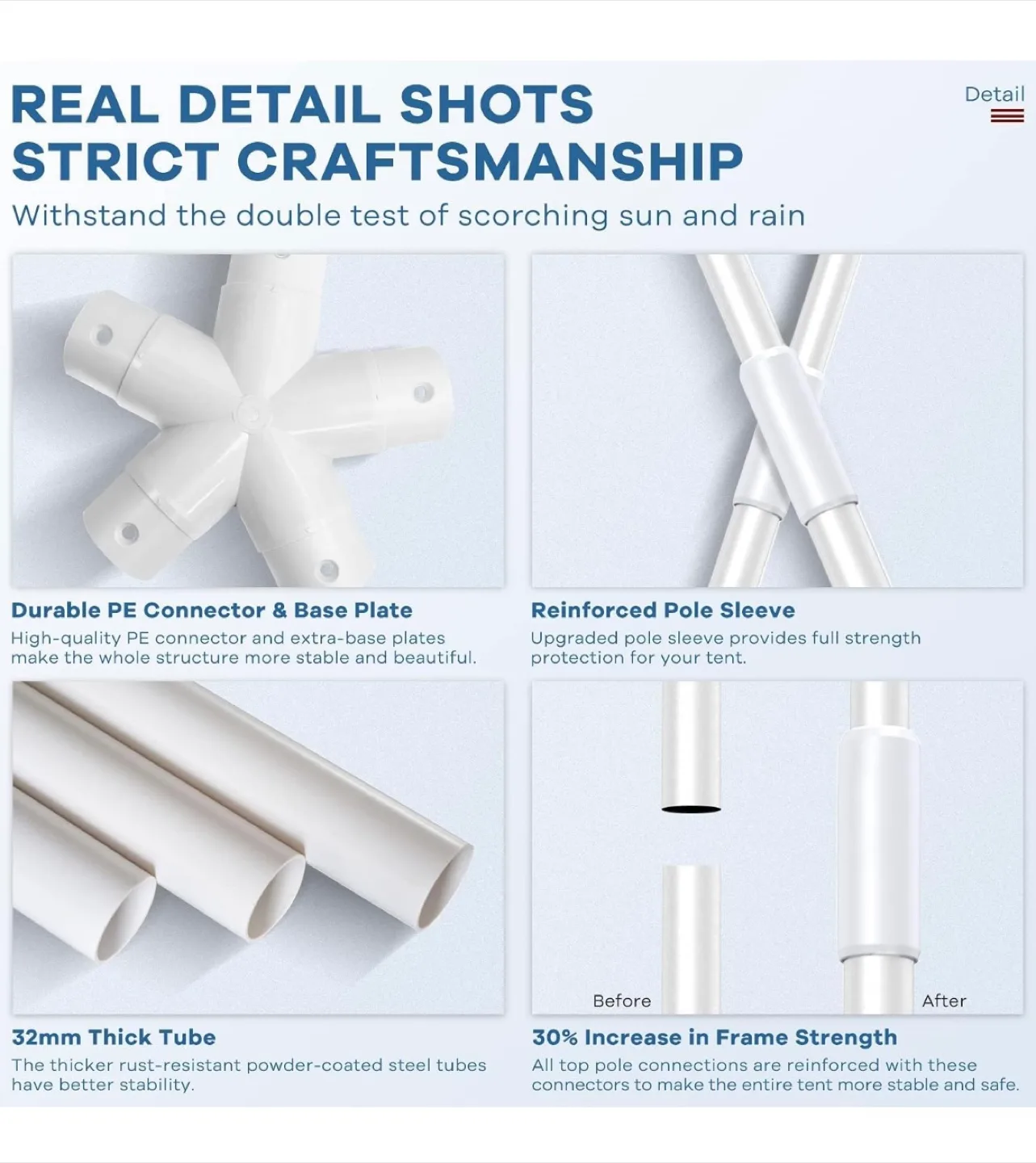 REAL DETAIL SHOTS
STRICT CRAFTSMANSHIP

Detail

Withstand the double test of scorching sun and rain

Durable PE Connector & Base Plate
High-quality PE connector and extra-base plates make the whole structure more stable and beautiful.

Reinforced Pole Sleeve
Upgraded pole sleeve provides full strength protection for your tent.

32mm Thick Tube
The thicker rust-resistant powder-coated steel tubes have better stability.

Before

After

30% Increase in Frame Strength
All top pole connections are reinforced with these connectors to make the entire tent more stable and safe.