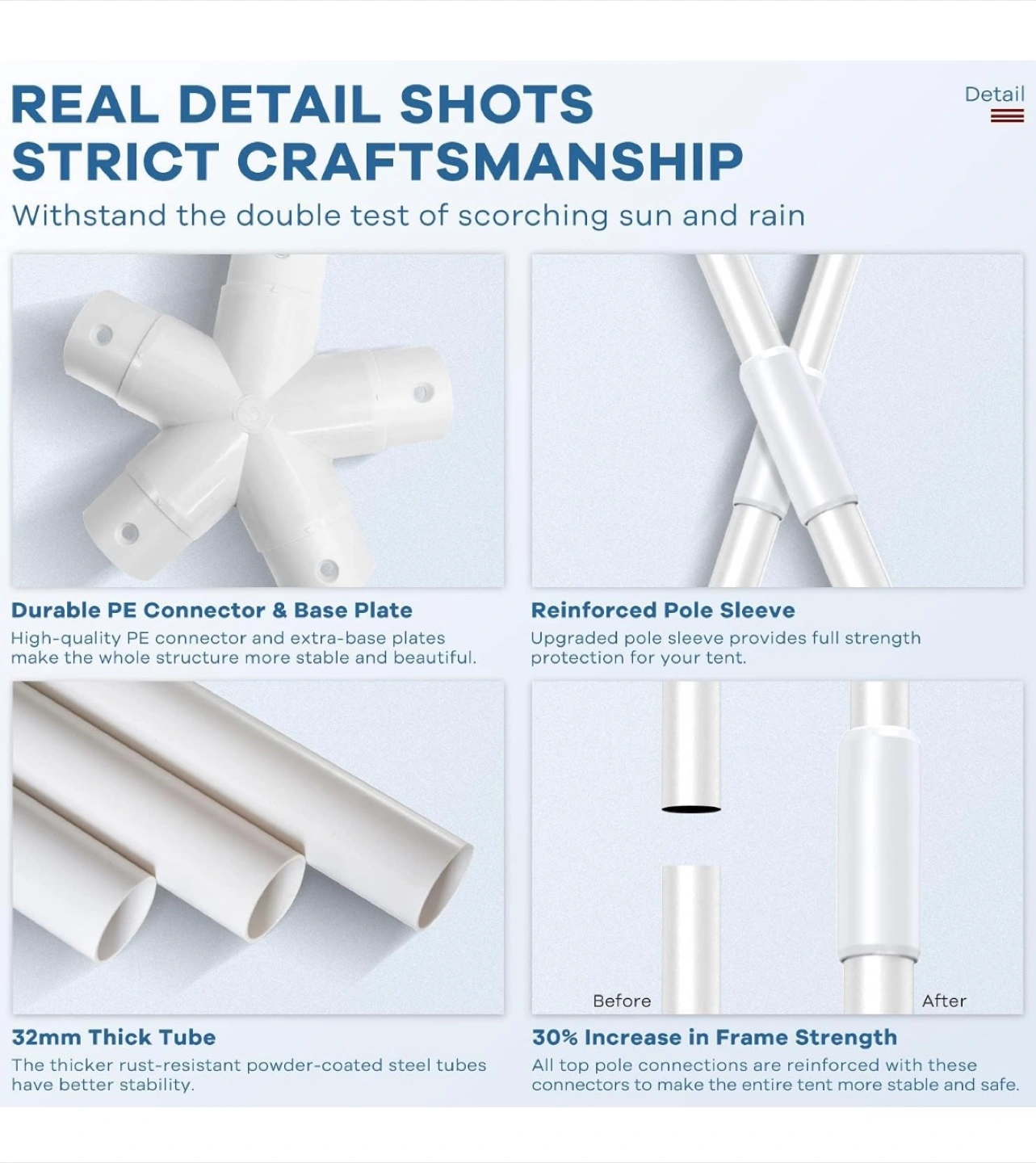 REAL DETAIL SHOTS
STRICT CRAFTSMANSHIP

Detail

Withstand the double test of scorching sun and rain

Durable PE Connector & Base Plate
High-quality PE connector and extra-base plates make the whole structure more stable and beautiful.

Reinforced Pole Sleeve
Upgraded pole sleeve provides full strength protection for your tent.

32mm Thick Tube
The thicker rust-resistant powder-coated steel tubes have better stability.

Before

After

30% Increase in Frame Strength
All top pole connections are reinforced with these connectors to make the entire tent more stable and safe.