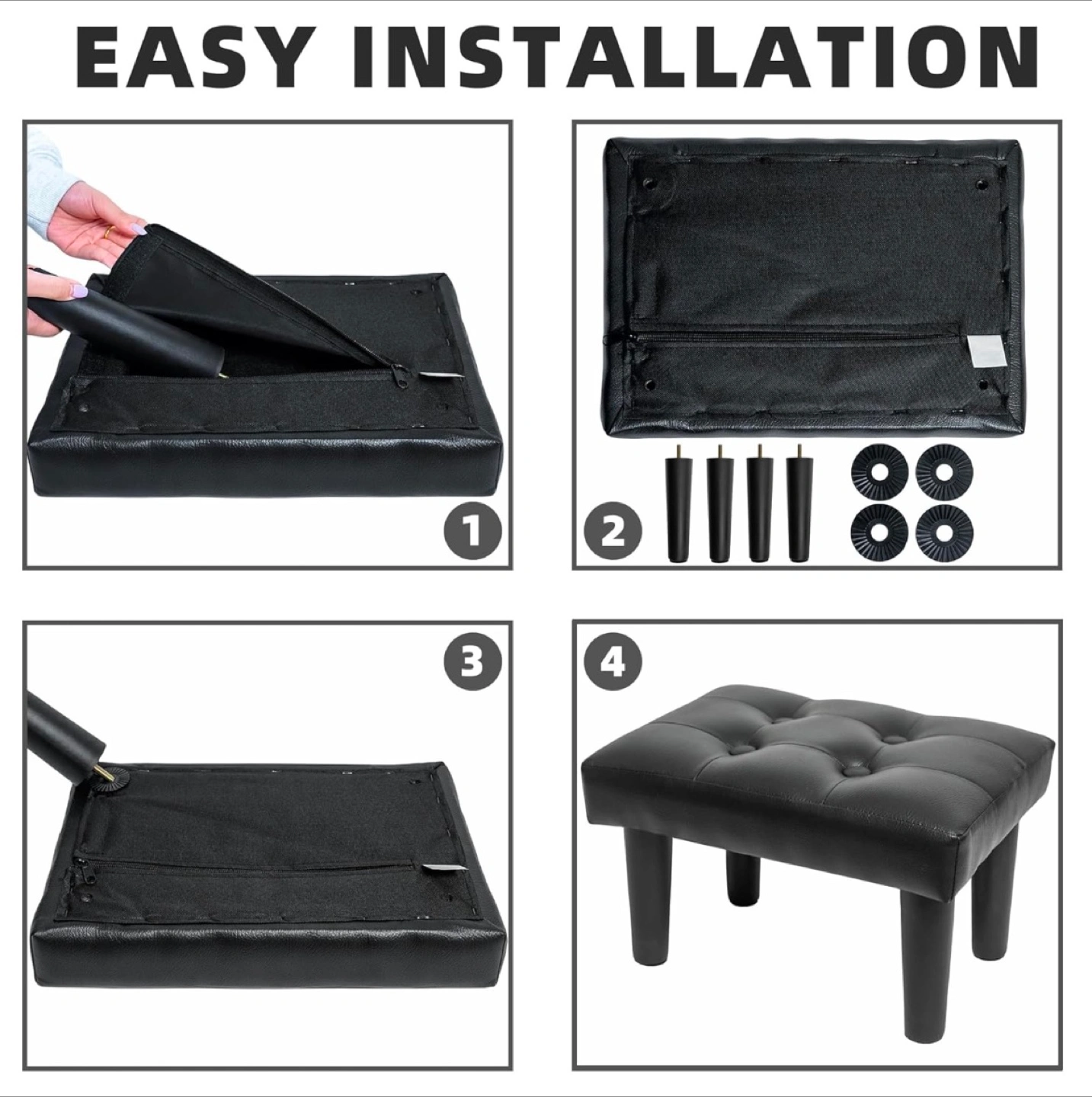 EASY INSTALLATION

1

2

3

4