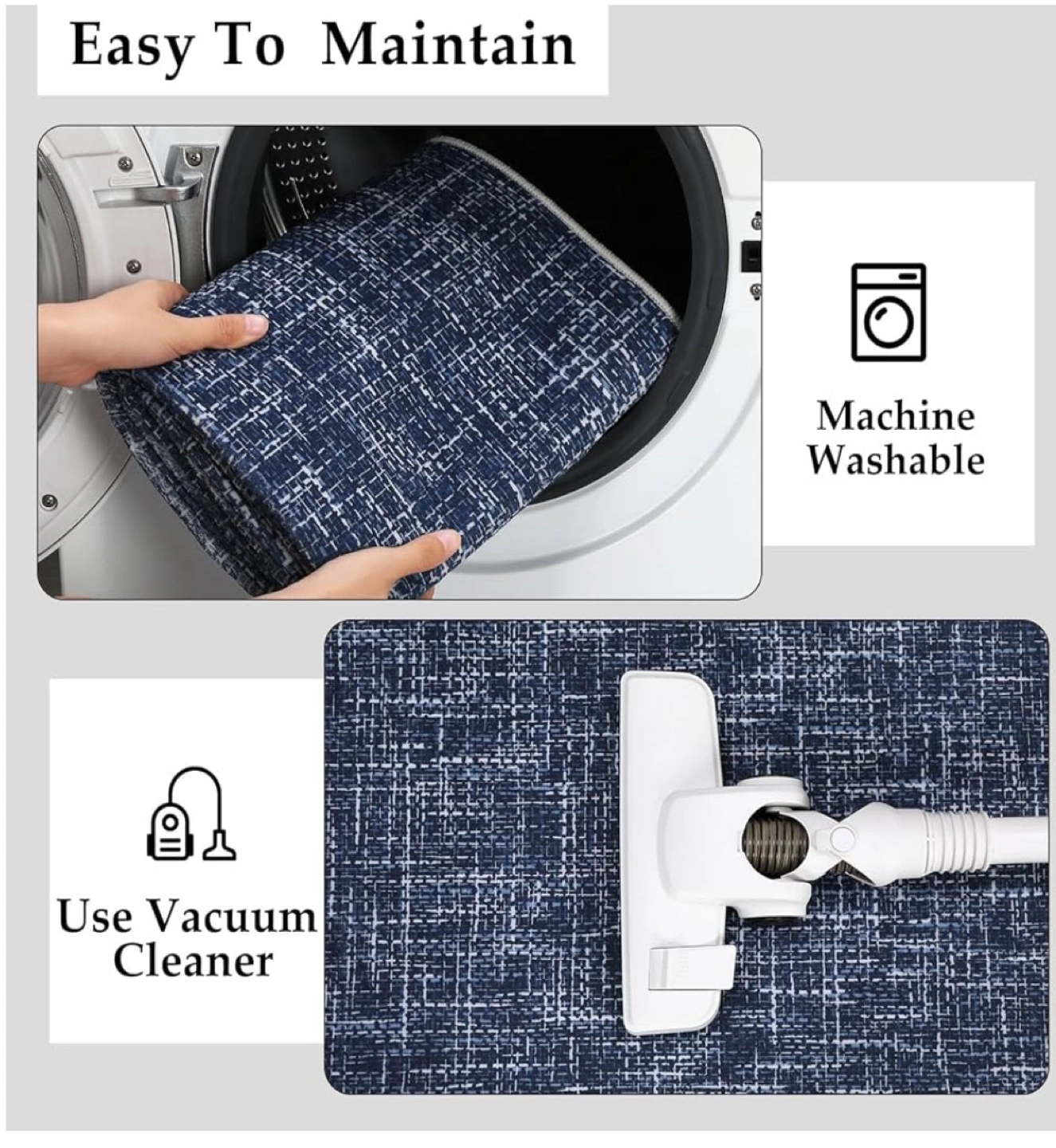 Easy To Maintain

Machine Washable

Use Vacuum Cleaner