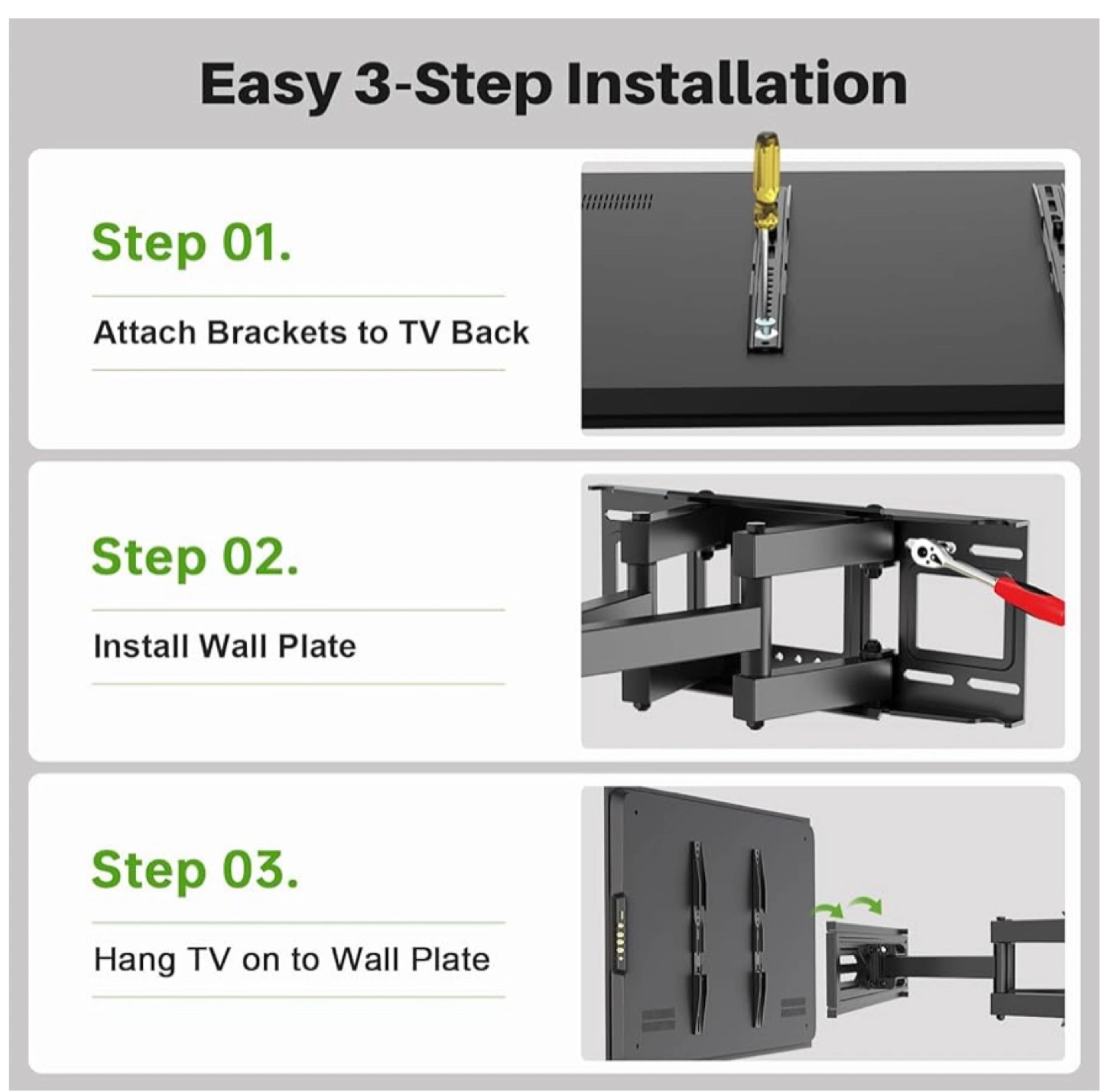 Easy 3-Step Installation

Step 01.

Attach Brackets to TV Back

Step 02.

Install Wall Plate

Step 03.

Hang TV on to Wall Plate