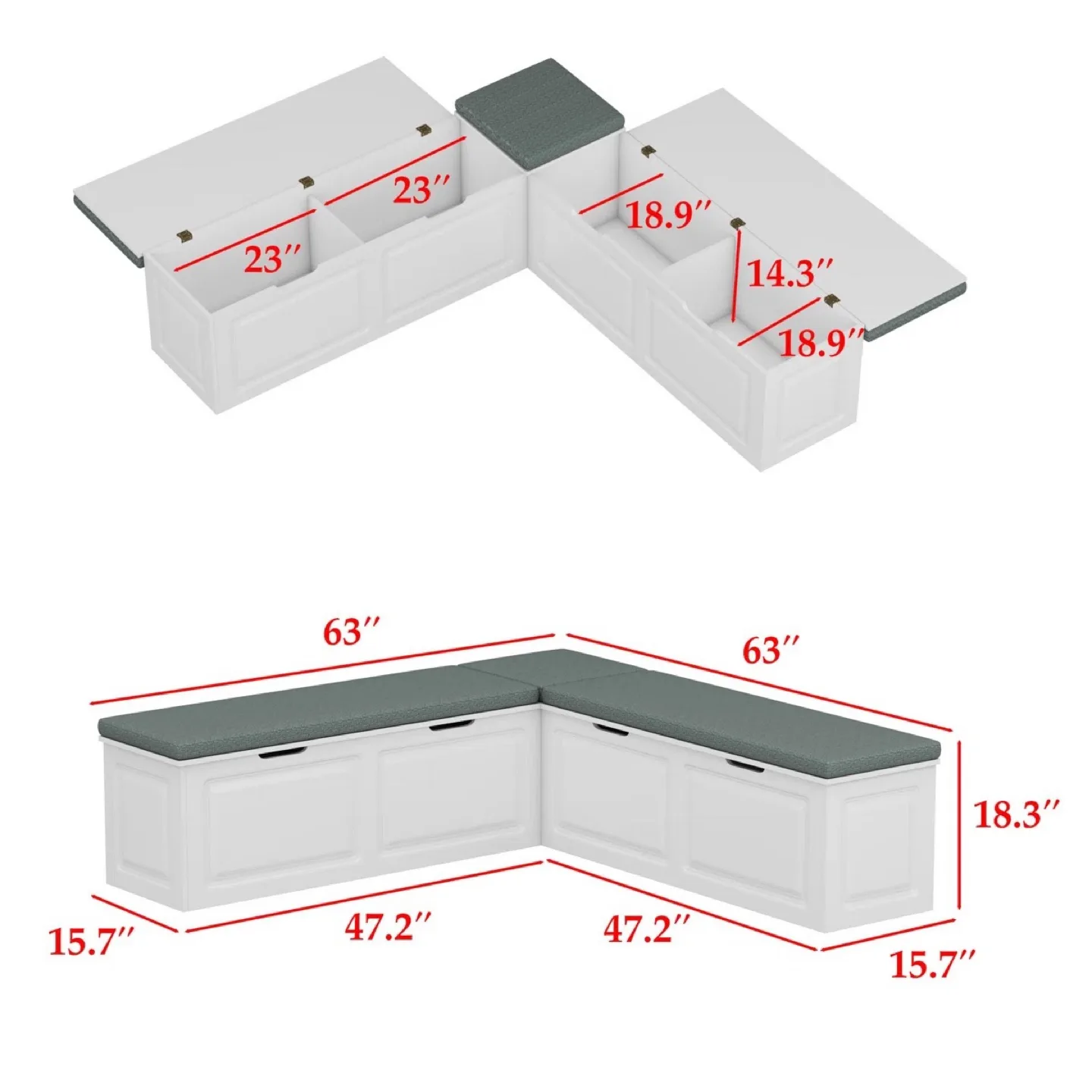 23″
23″
18.9″
14.3″
18.9″

63″
63″
18.3″
15.7″
47.2″
47.2″
15.7″