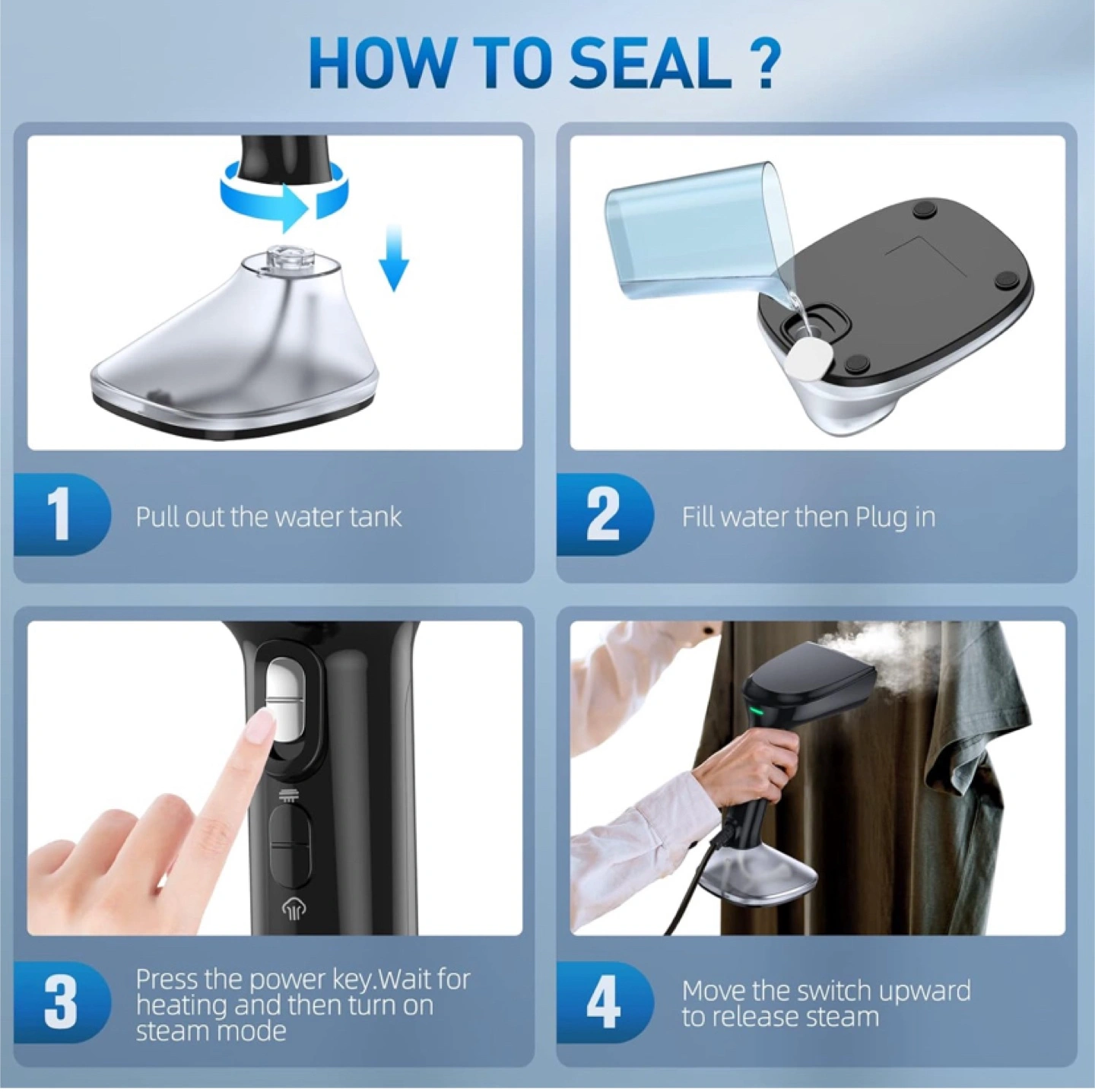 HOW TO SEAL ?

1 Pull out the water tank

2 Fill water then Plug in

3 Press the power key.Wait for heating and then turn on steam mode

4 Move the switch upward to release steam