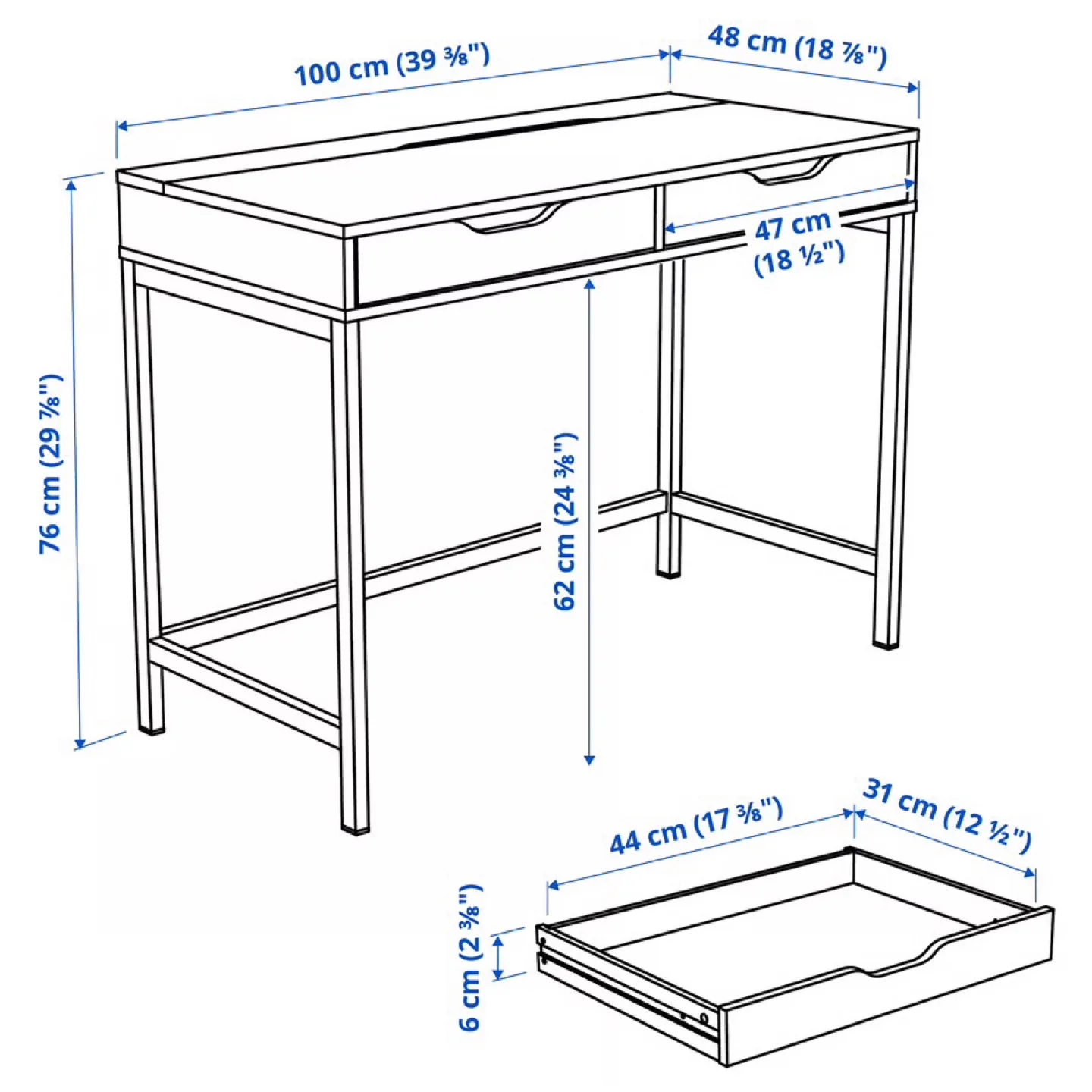 100 cm (39 ⅜")

48 cm (18 ⅞")

47 cm (18 ½")

76 cm (29 ⅞")

62 cm (24 ⅜")

44 cm (17 ⅜")

31 cm (12 ½")

6 cm (2 ⅜")