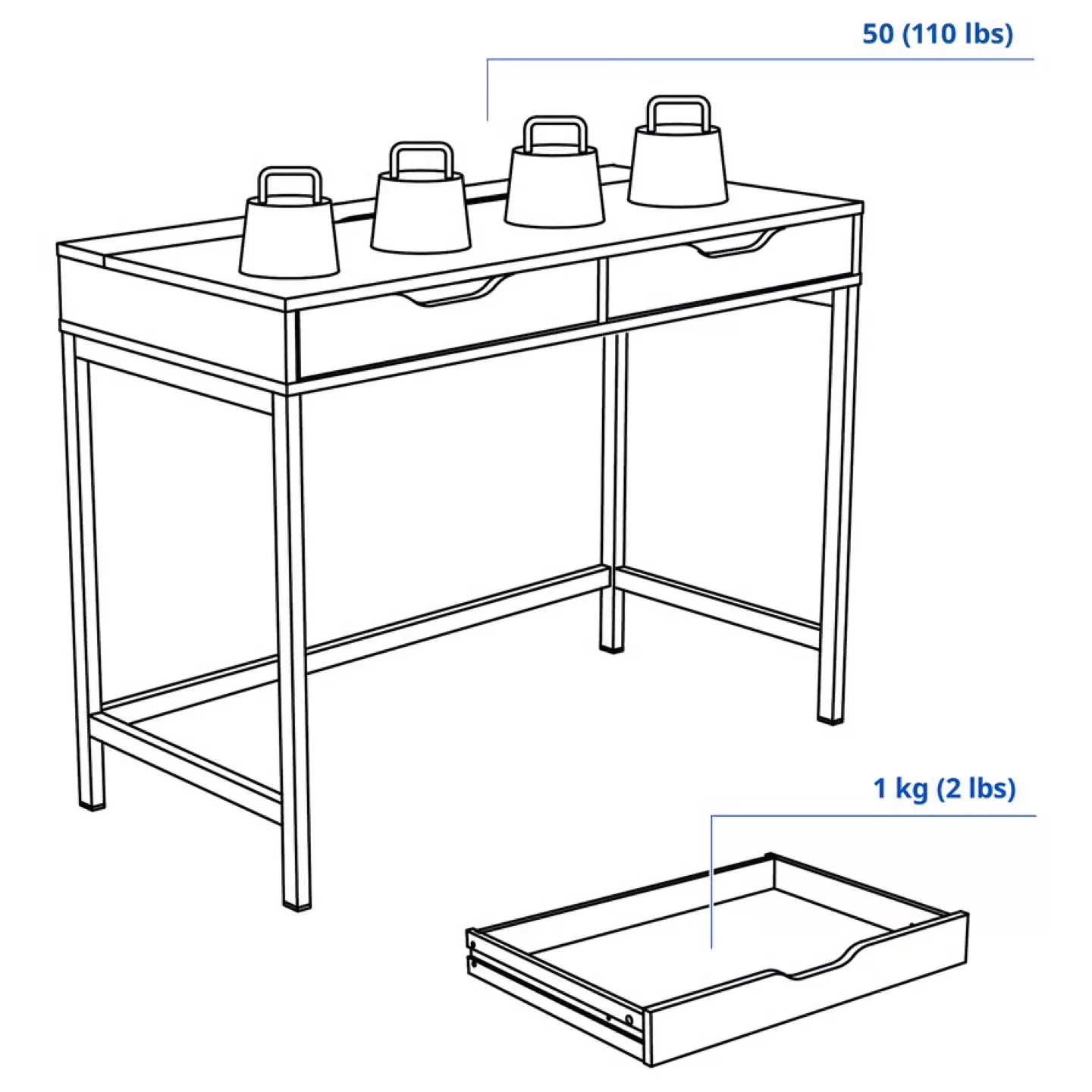 50 (110 lbs)

1 kg (2 lbs)