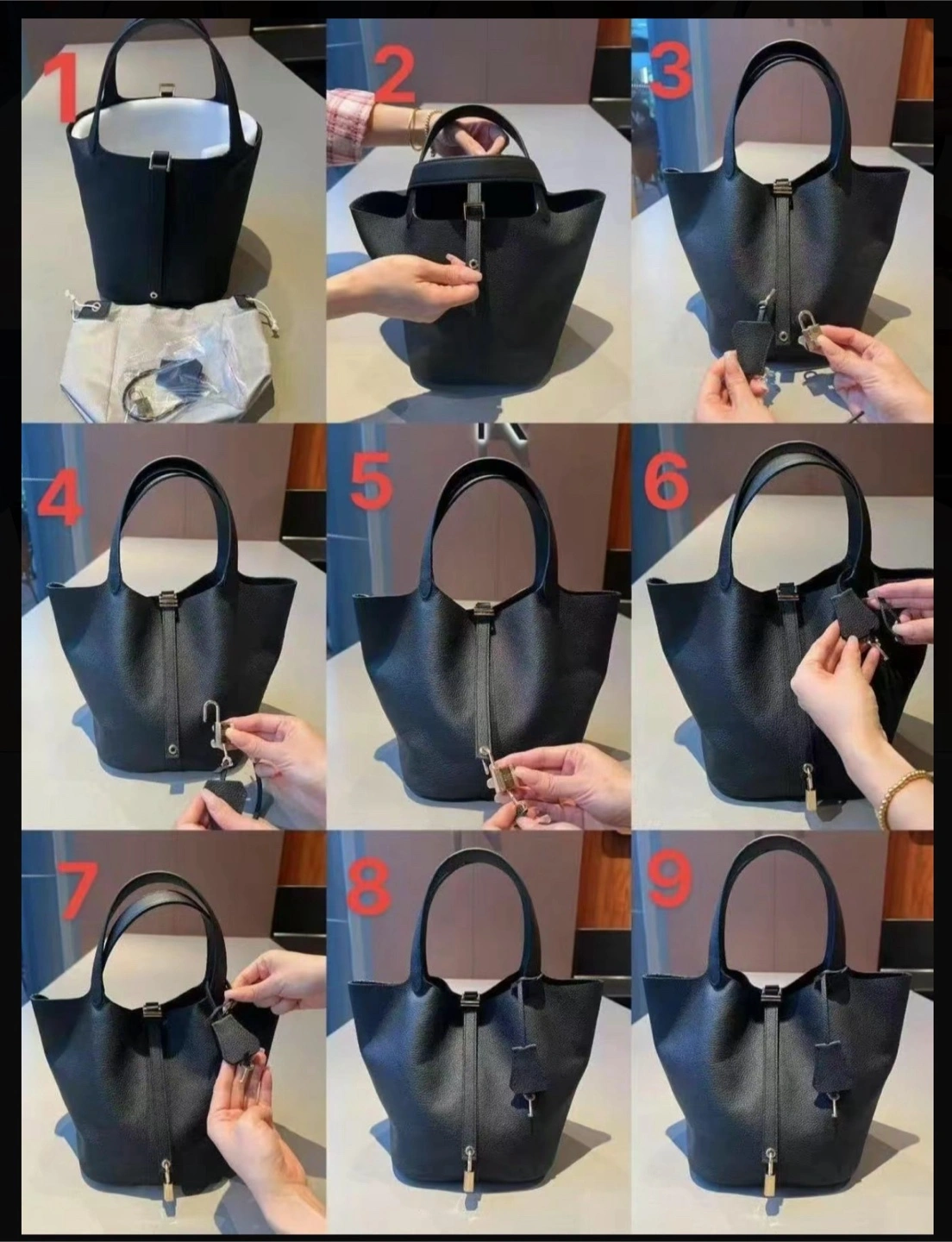 1
2
3
4
5
6
7
8
9