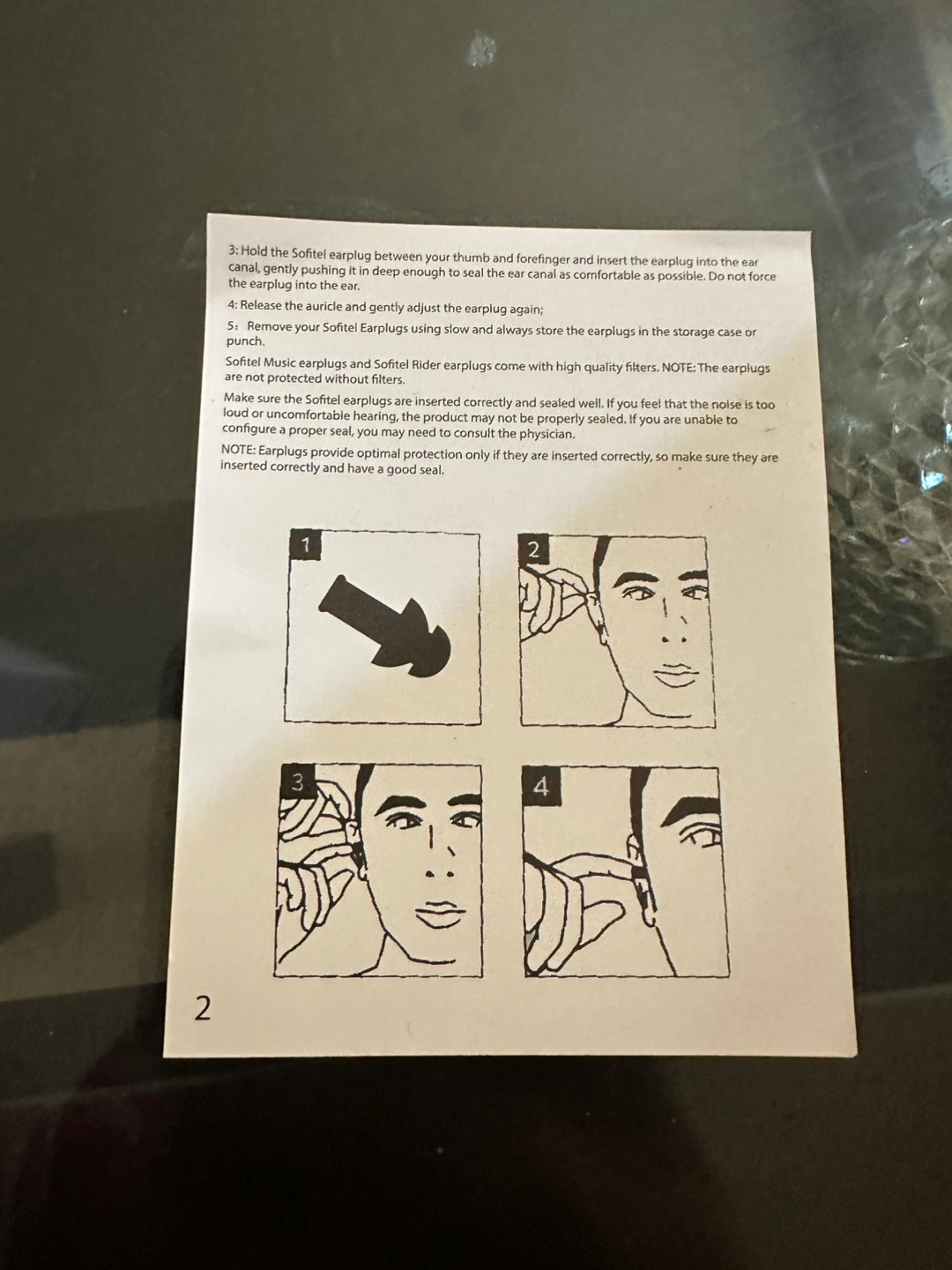 3: Hold the Sofitel earplug between your thumb and forefinger and insert the earplug into the ear canal, gently pushing it in deep enough to seal the ear canal as comfortable as possible. Do not force the earplug into the ear.

4: Release the auricle and gently adjust the earplug again;

5: Remove your Sofitel Earplugs using slow and always store the earplugs in the storage case or punch.

Sofitel Music earplugs and Sofitel Rider earplugs come with high quality filters. NOTE: The earplugs are not protected without filters.

Make sure the Sofitel earplugs are inserted correctly and sealed well. If you feel that the noise is too loud or uncomfortable hearing, the product may not be properly sealed. If you are unable to configure a proper seal, you may need to consult the physician.

NOTE: Earplugs provide optimal protection only if they are inserted correctly, so make sure they are inserted correctly and have a good seal.

1

2

3

4

2