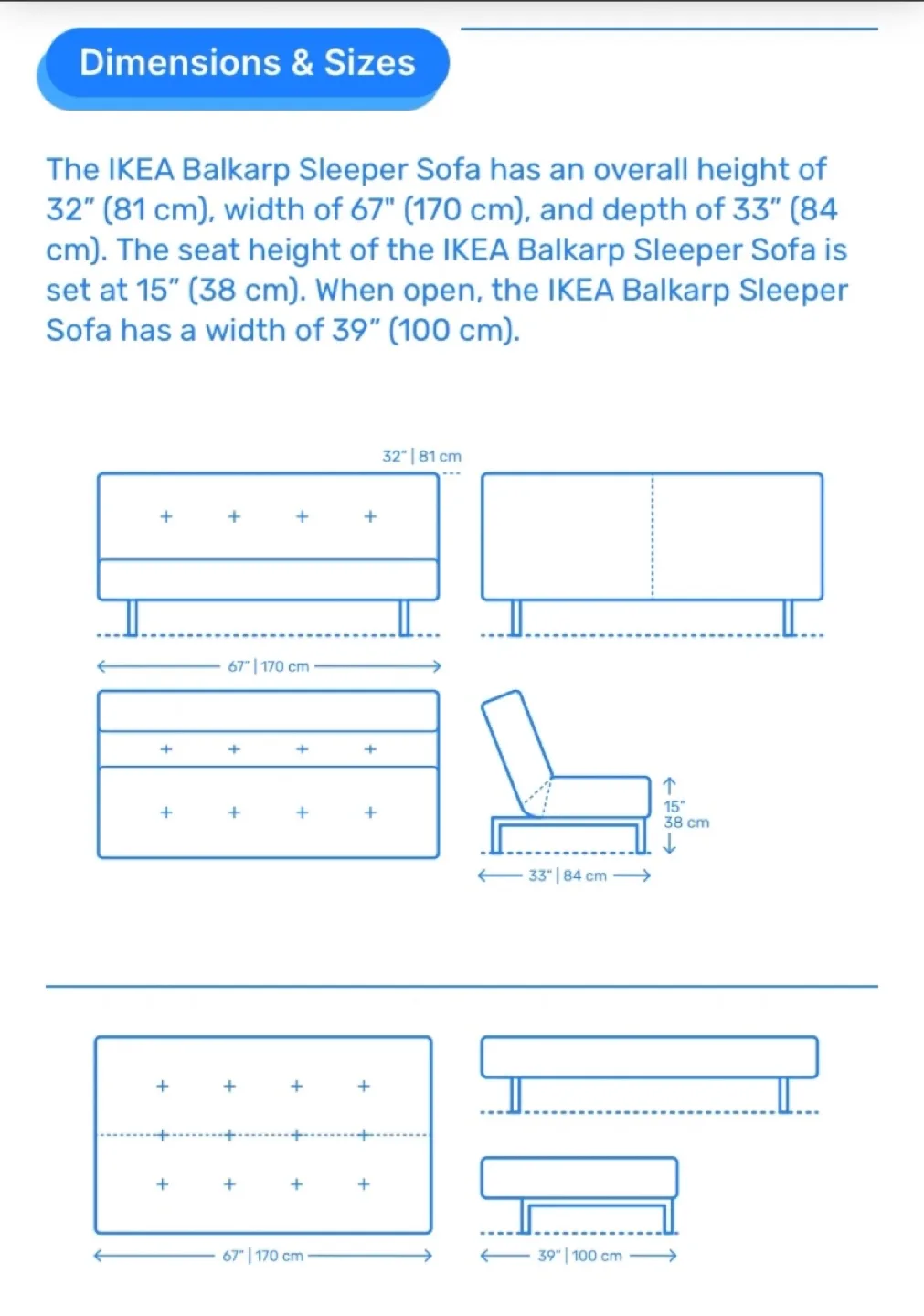 Dimensions & Sizes

The IKEA Balkarp Sleeper Sofa has an overall height of 32" (81 cm), width of 67" (170 cm), and depth of 33" (84 cm). The seat height of the IKEA Balkarp Sleeper Sofa is set at 15" (38 cm). When open, the IKEA Balkarp Sleeper Sofa has a width of 39" (100 cm).

32" | 81 cm

67" | 170 cm

15"
38 cm

33" | 84 cm

67" | 170 cm

39" | 100 cm