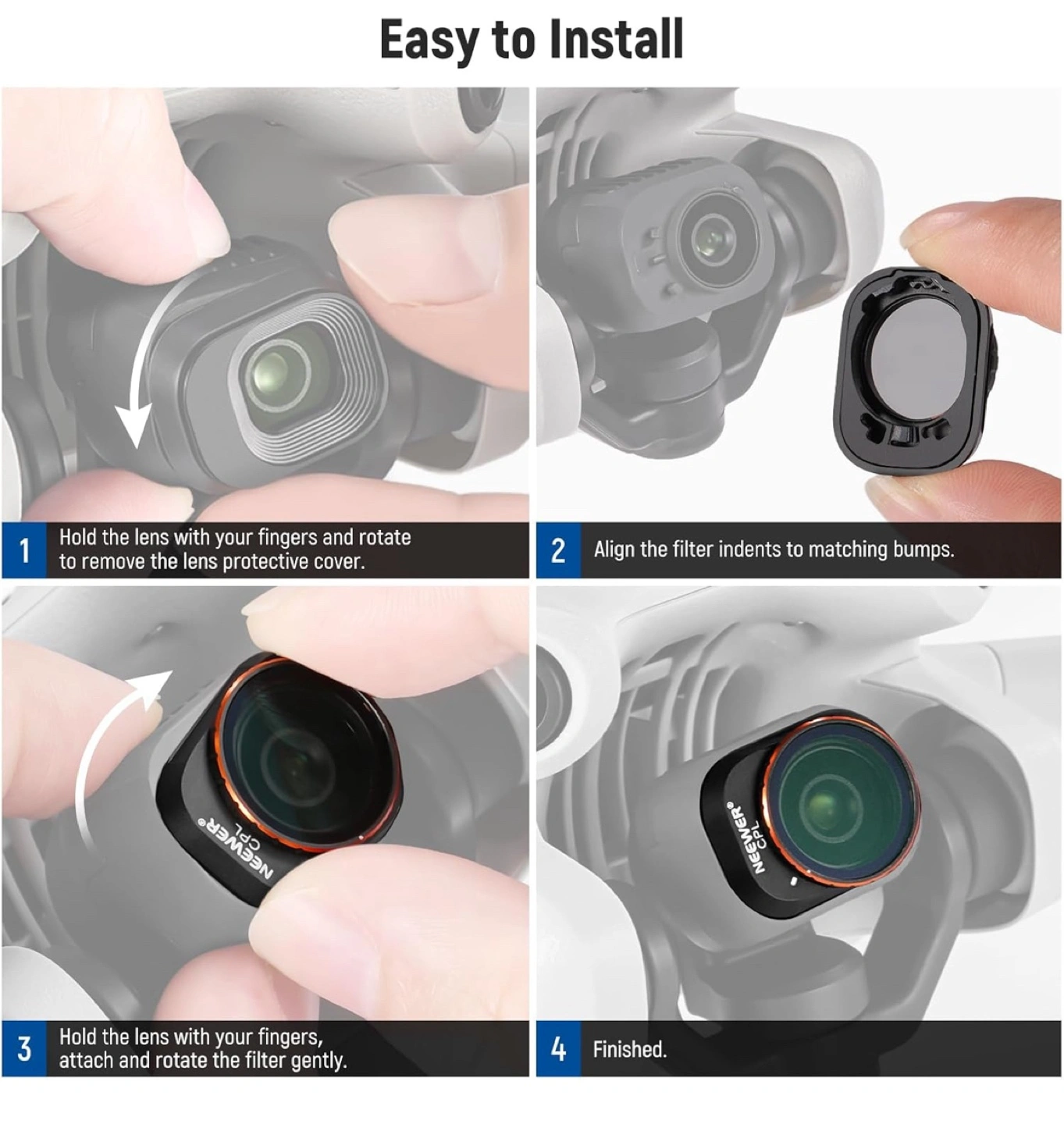 Easy to Install

1 Hold the lens with your fingers and rotate to remove the lens protective cover.

2 Align the filter indents to matching bumps.

NEEWER® CPL

3 Hold the lens with your fingers, attach and rotate the filter gently.

NEEWER® CPL

4 Finished.