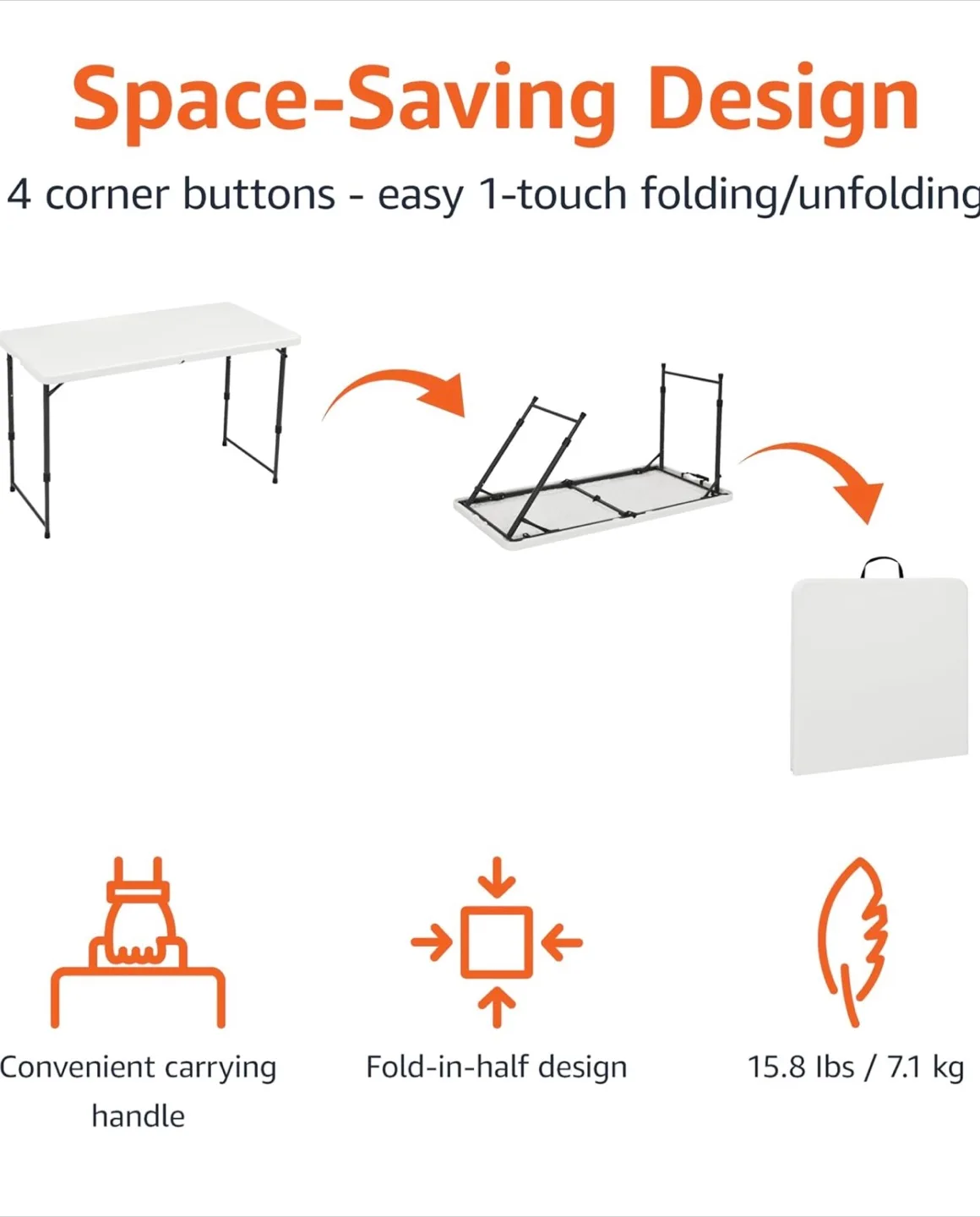 Space-Saving Design

4 corner buttons - easy 1-touch folding/unfolding

Convenient carrying handle

Fold-in-half design

15.8 lbs / 7.1 kg