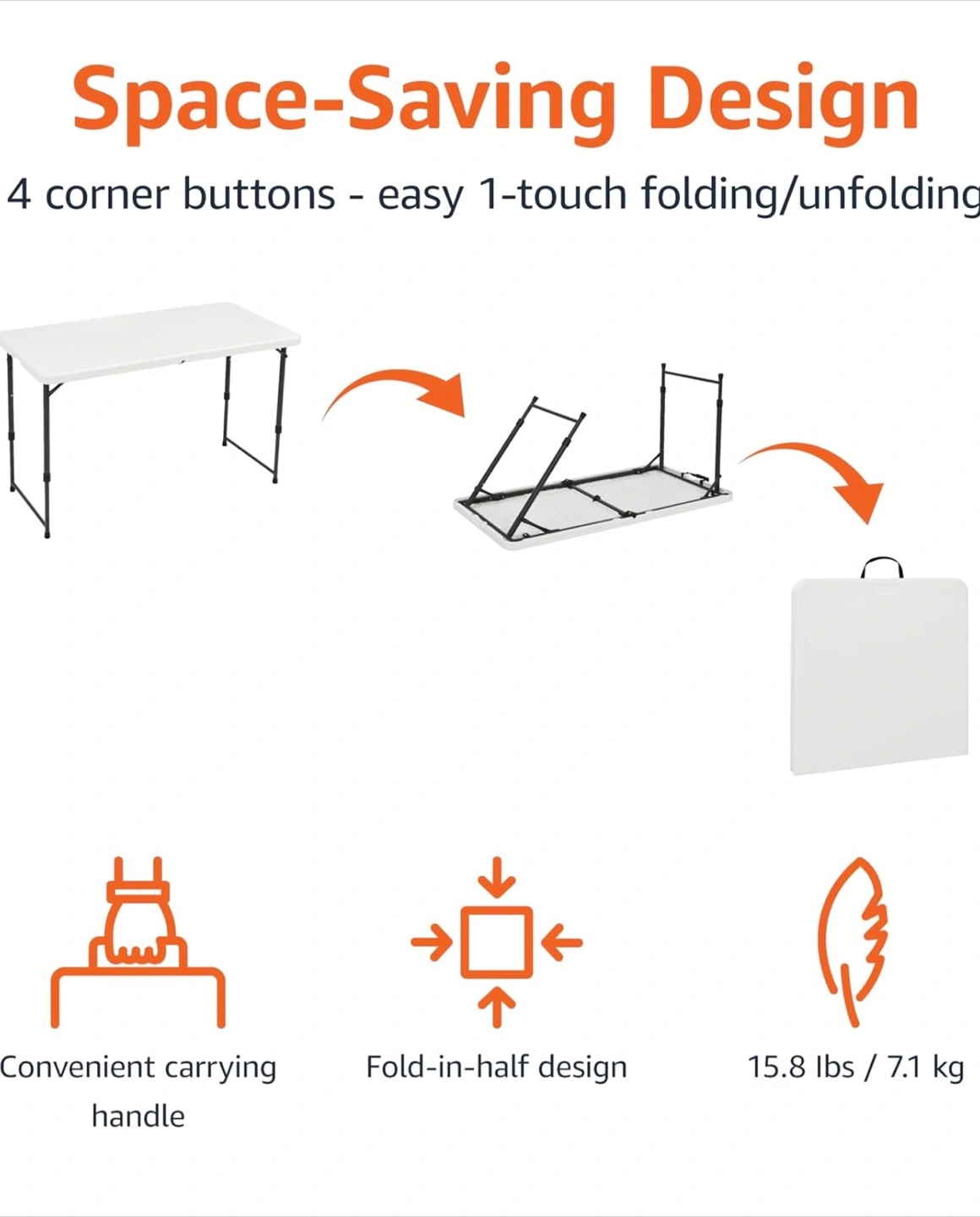 Space-Saving Design

4 corner buttons - easy 1-touch folding/unfolding

Convenient carrying handle

Fold-in-half design

15.8 lbs / 7.1 kg