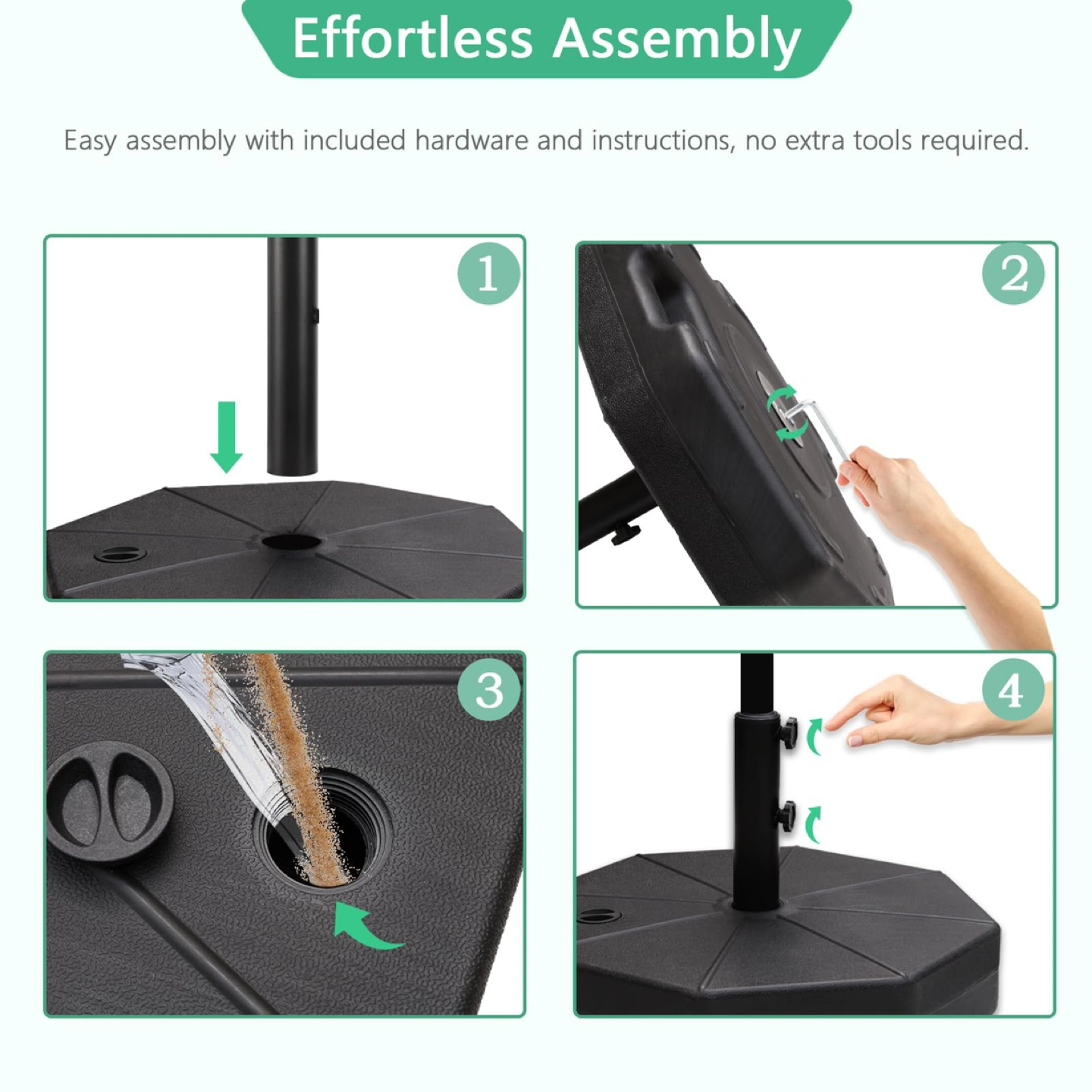 Effortless Assembly

Easy assembly with included hardware and instructions, no extra tools required.

1

2

3

4