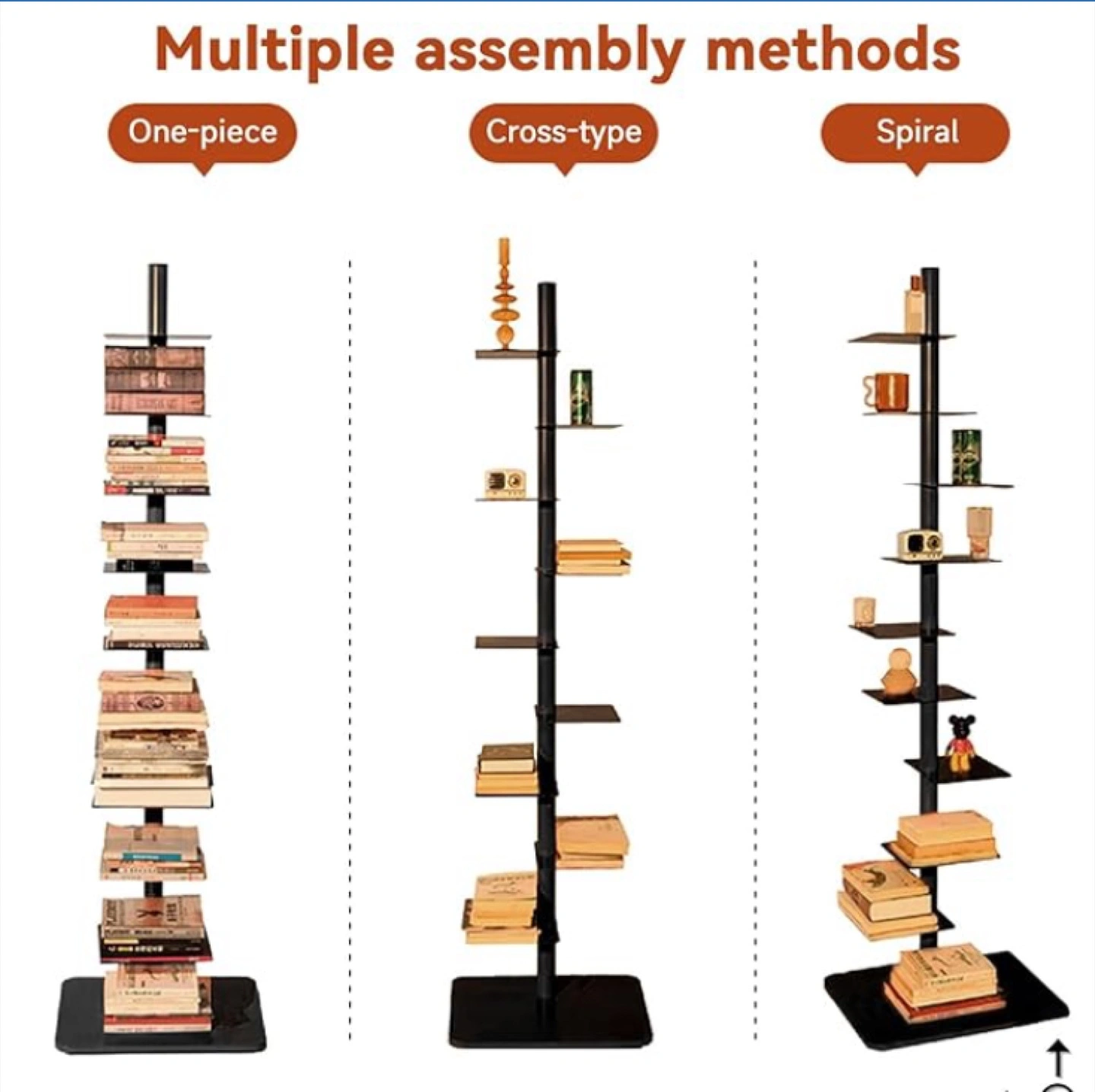 Multiple assembly methods

One-piece

Cross-type

Spiral