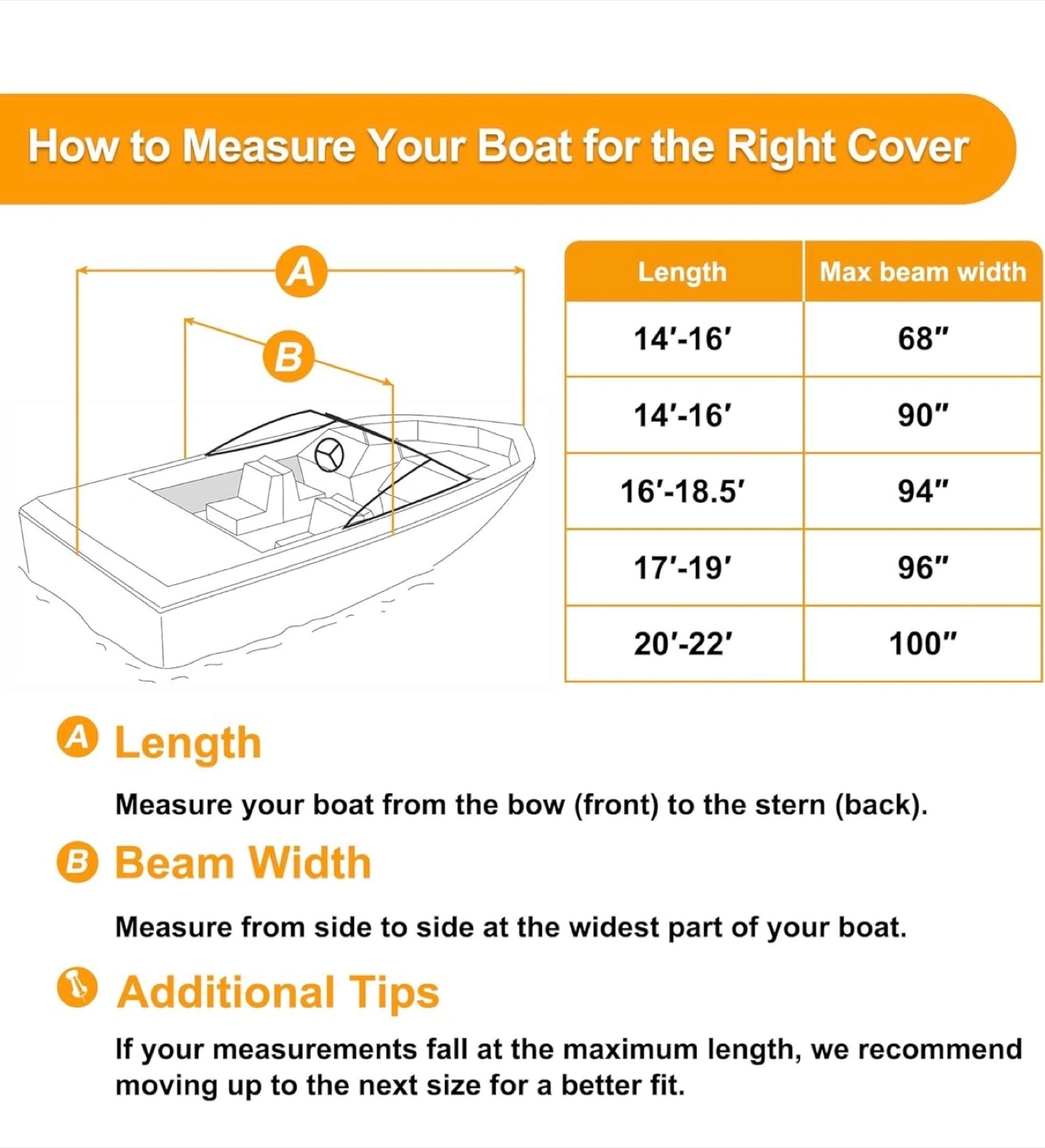 How to Measure Your Boat for the Right Cover

A

B

| Length | Max beam width |
|---|---|
| 14′-16′ | 68″ |
| 14′-16′ | 90″ |
| 16′-18.5′ | 94″ |
| 17′-19′ | 96″ |
| 20′-22′ | 100″ |

A Length

Measure your boat from the bow (front) to the stern (back).

B Beam Width

Measure from side to side at the widest part of your boat.

Additional Tips

If your measurements fall at the maximum length, we recommend moving up to the next size for a better fit.