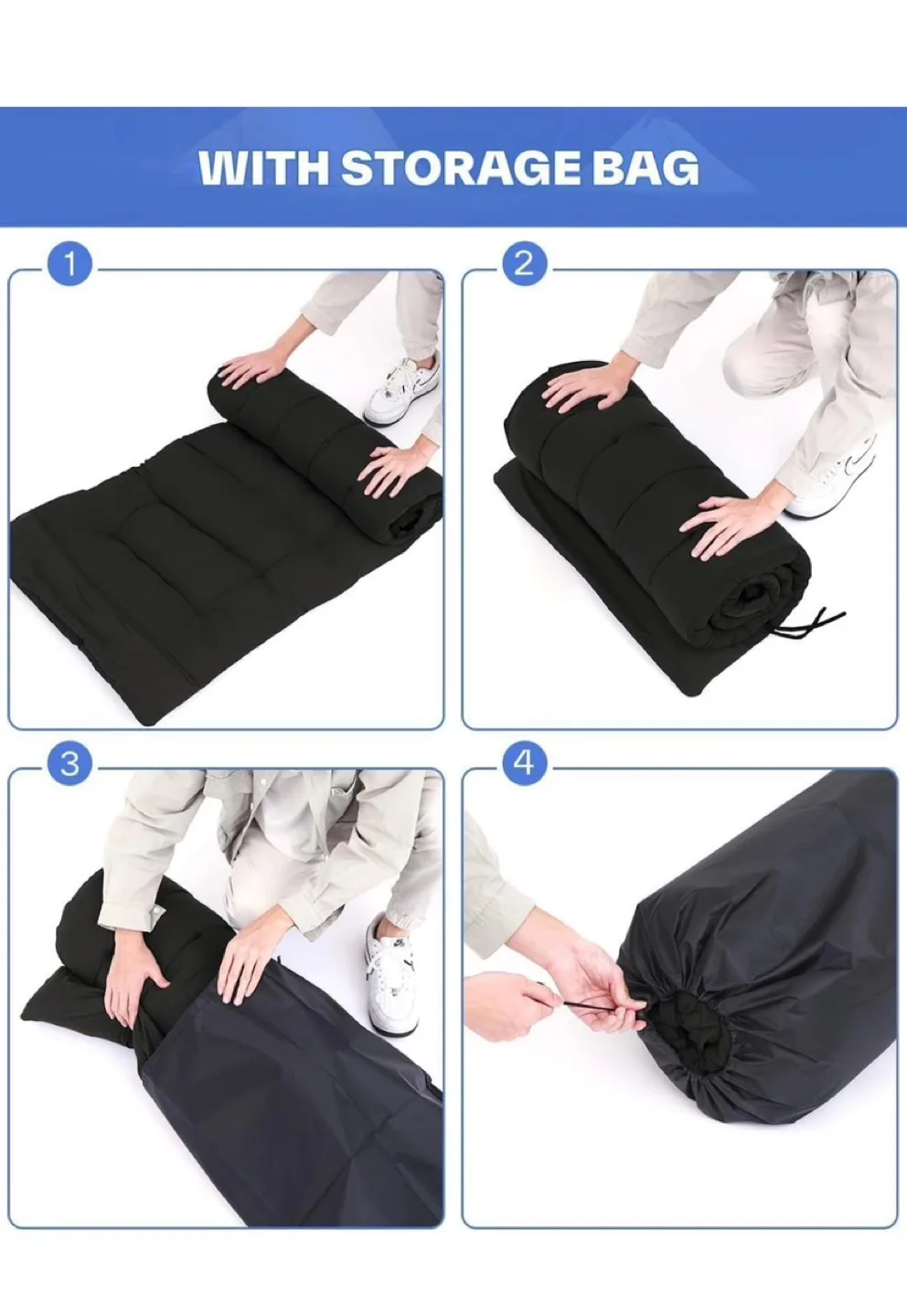 WITH STORAGE BAG

1

2

3

4