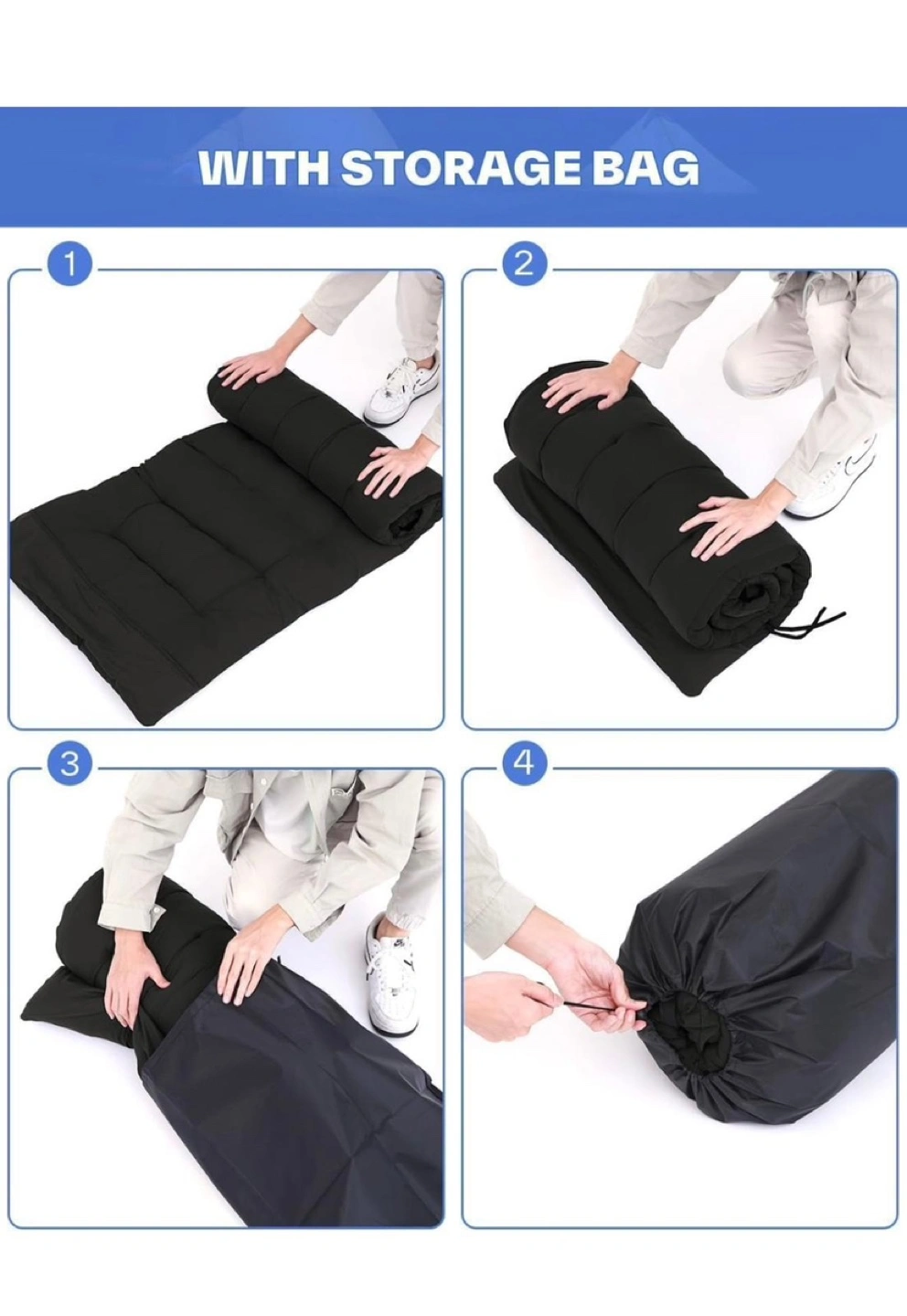 WITH STORAGE BAG

1

2

3

4