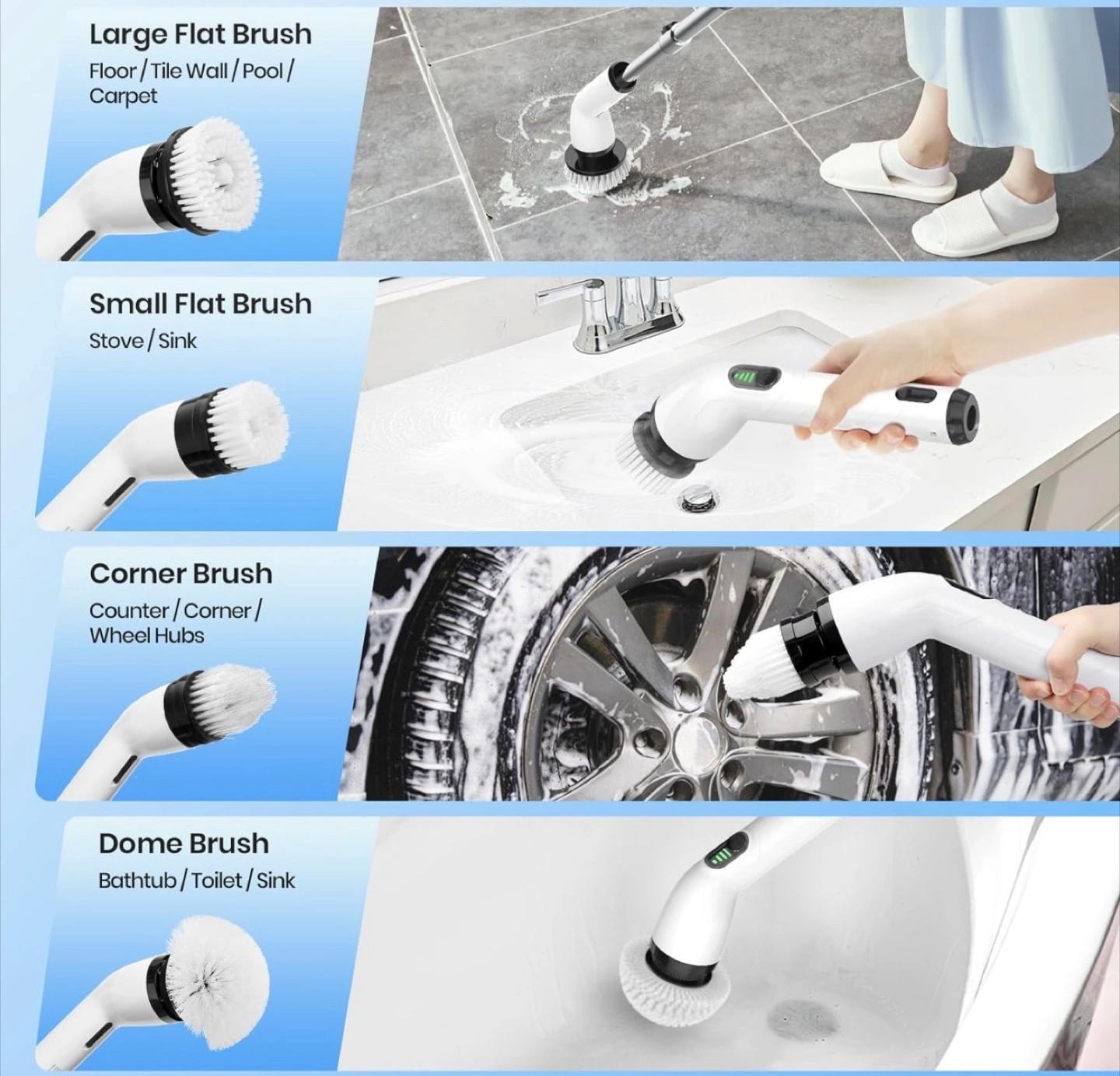 Large Flat Brush
Floor / Tile Wall / Pool / Carpet

Small Flat Brush
Stove / Sink

Corner Brush
Counter / Corner / Wheel Hubs

Dome Brush
Bathtub / Toilet / Sink