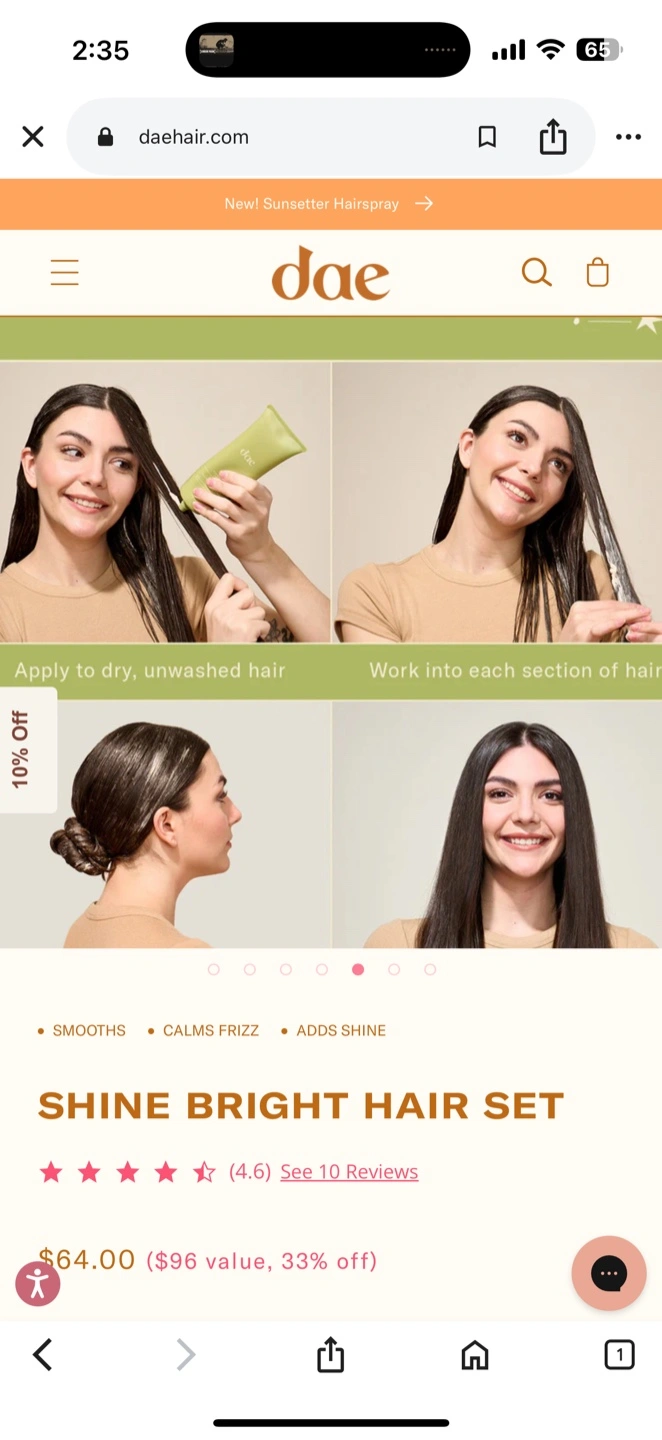 2:35

65

daehair.com

New! Sunsetter Hairspray →

dae

dae

Apply to dry, unwashed hair

Work into each section of hair

10% Off

• SMOOTHS • CALMS FRIZZ • ADDS SHINE

SHINE BRIGHT HAIR SET

(4.6) See 10 Reviews

$64.00 ($96 value, 33% off)

1