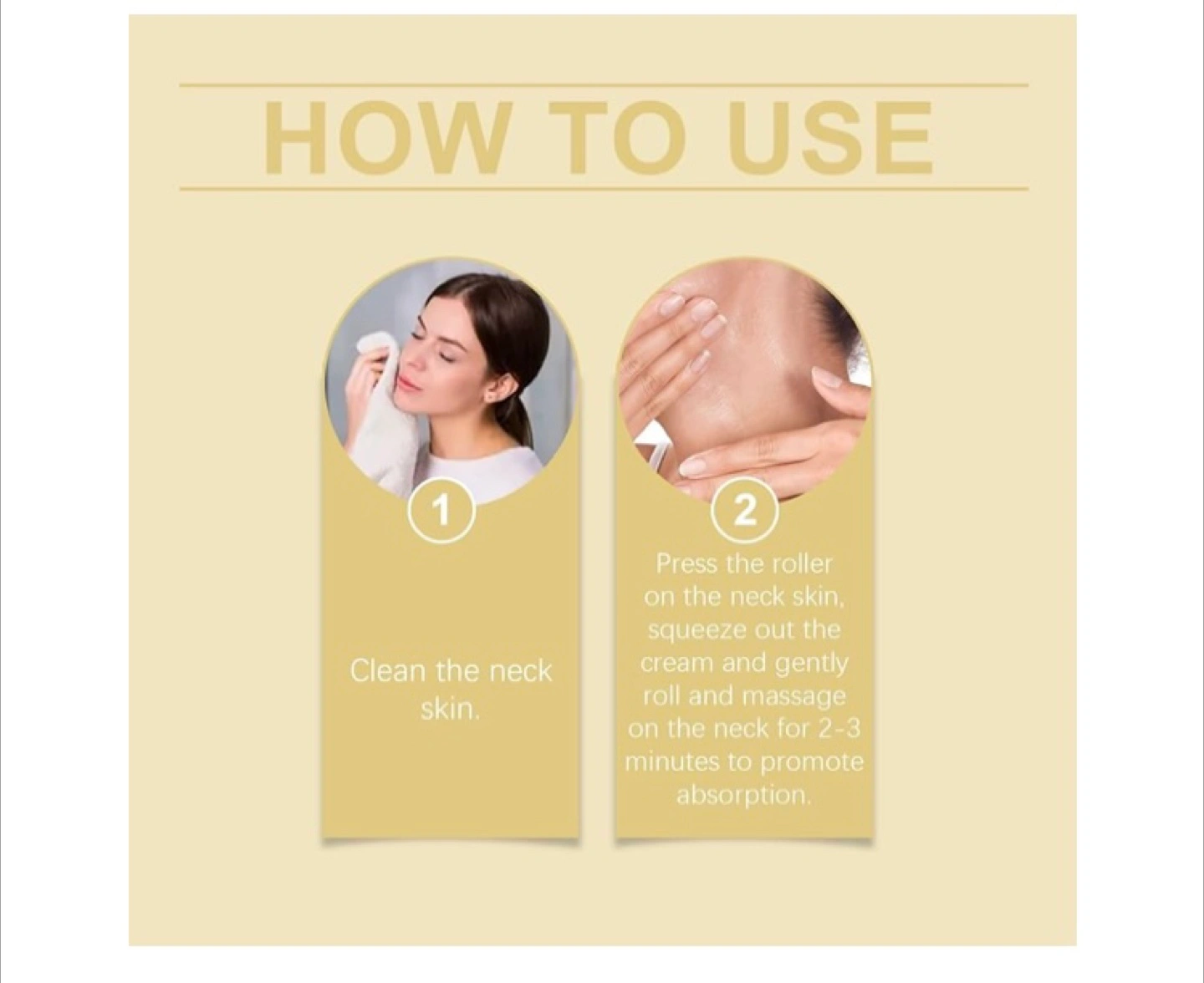 HOW TO USE

1

Clean the neck skin.

2

Press the roller on the neck skin, squeeze out the cream and gently roll and massage on the neck for 2-3 minutes to promote absorption.