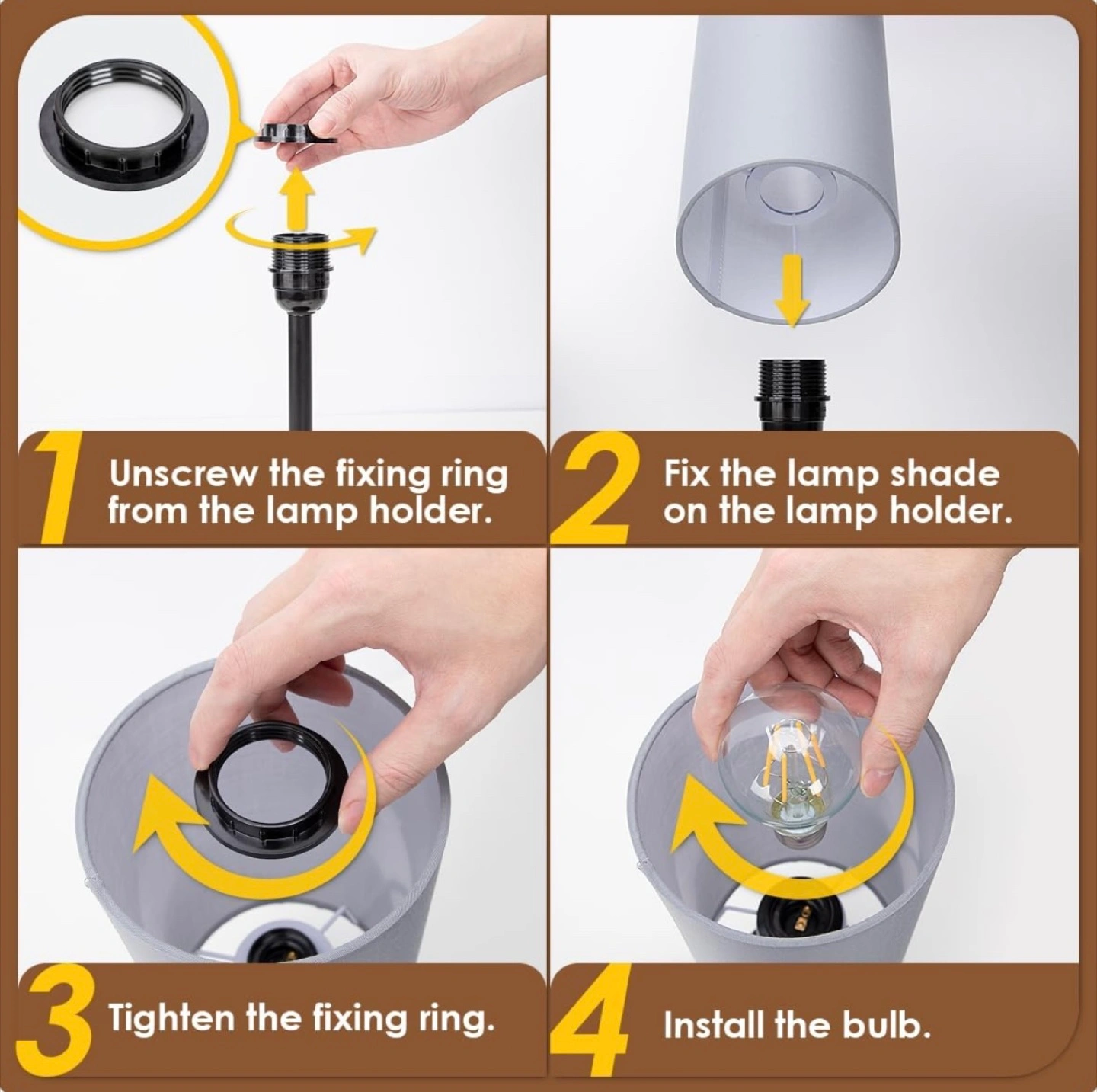 1 Unscrew the fixing ring from the lamp holder.

2 Fix the lamp shade on the lamp holder.

3 Tighten the fixing ring.

4 Install the bulb.