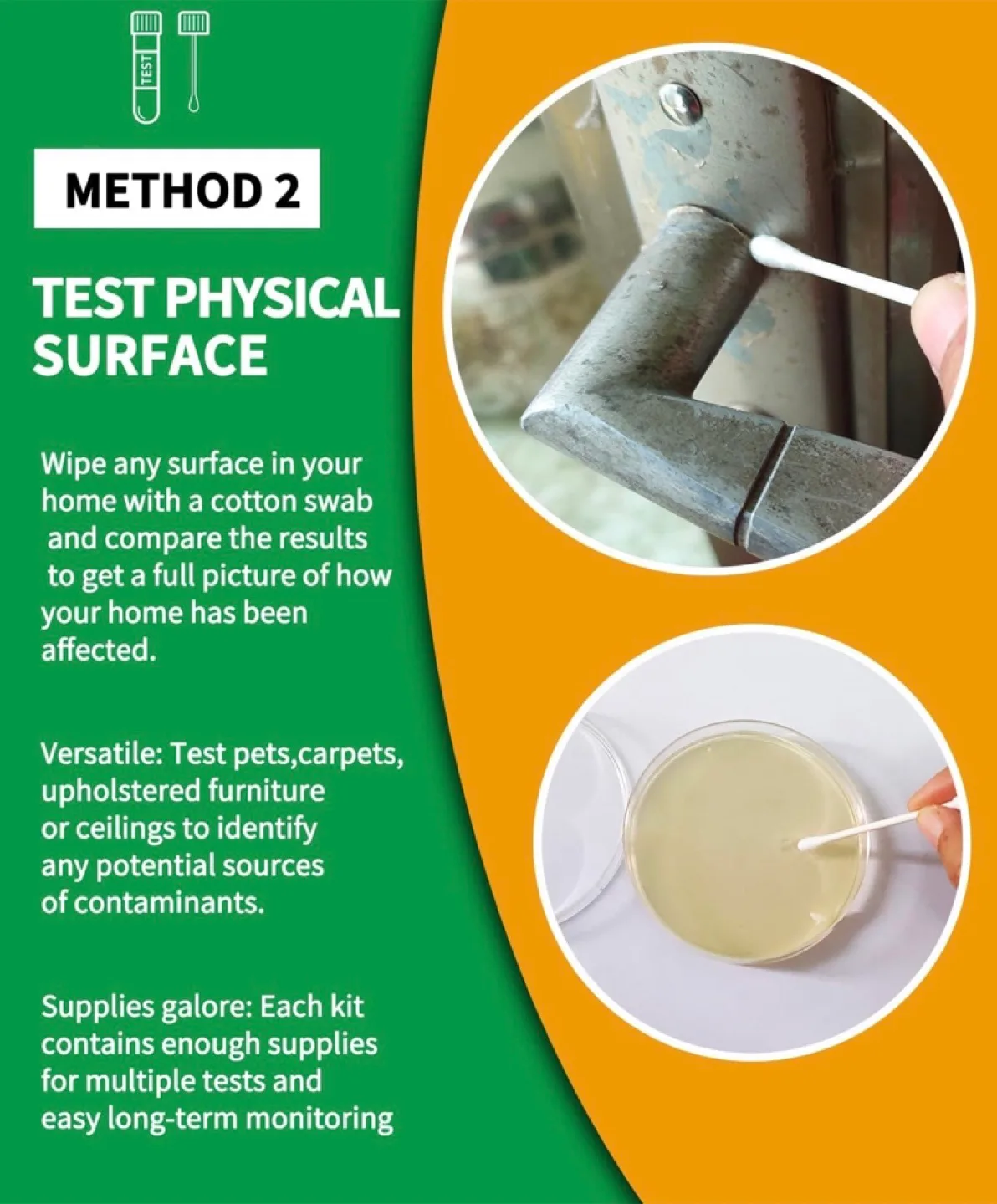 TEST

METHOD 2

TEST PHYSICAL SURFACE

Wipe any surface in your home with a cotton swab and compare the results to get a full picture of how your home has been affected.

Versatile: Test pets,carpets, upholstered furniture or ceilings to identify any potential sources of contaminants.

Supplies galore: Each kit contains enough supplies for multiple tests and easy long-term monitoring