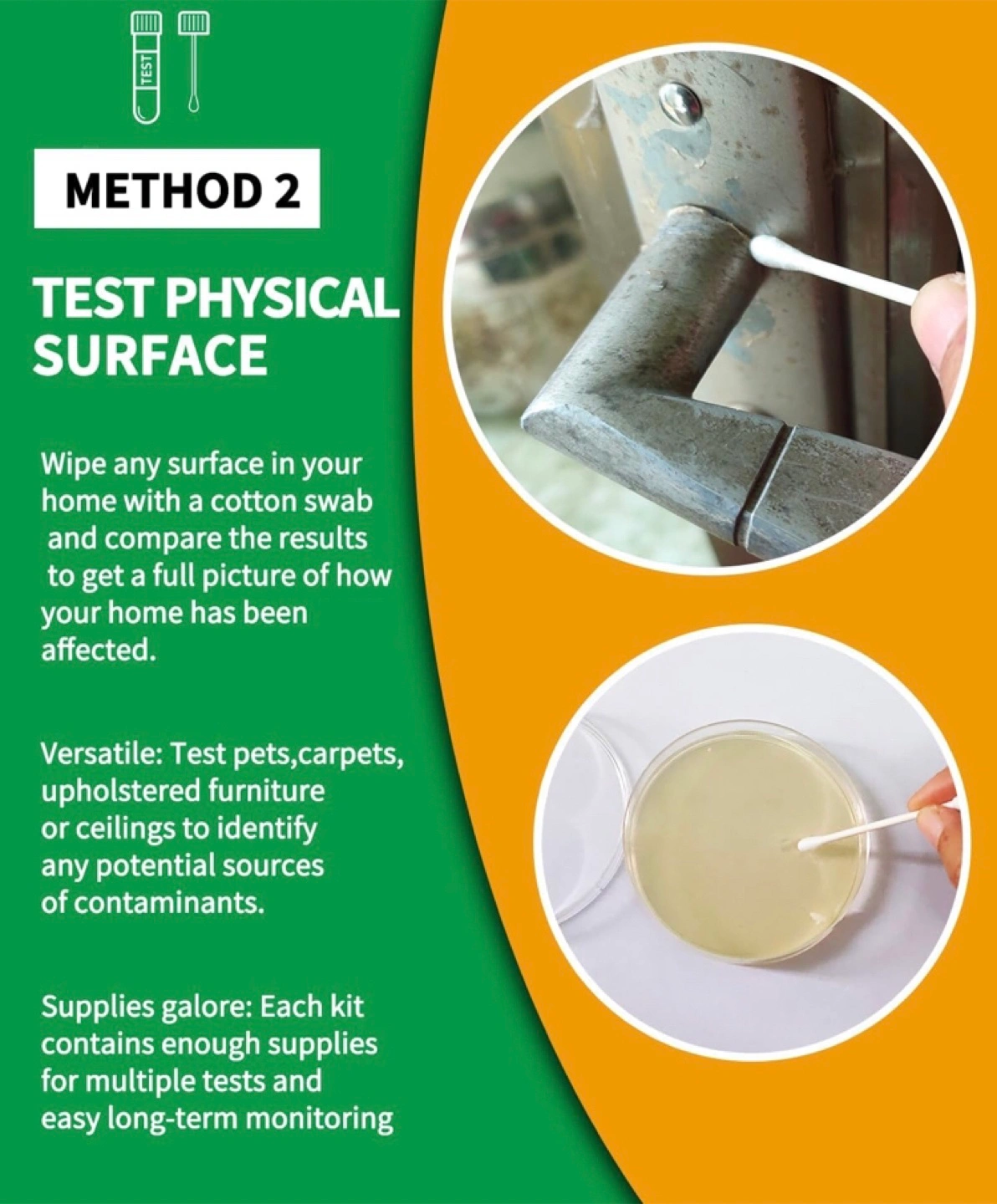 TEST

METHOD 2

TEST PHYSICAL SURFACE

Wipe any surface in your home with a cotton swab and compare the results to get a full picture of how your home has been affected.

Versatile: Test pets,carpets, upholstered furniture or ceilings to identify any potential sources of contaminants.

Supplies galore: Each kit contains enough supplies for multiple tests and easy long-term monitoring