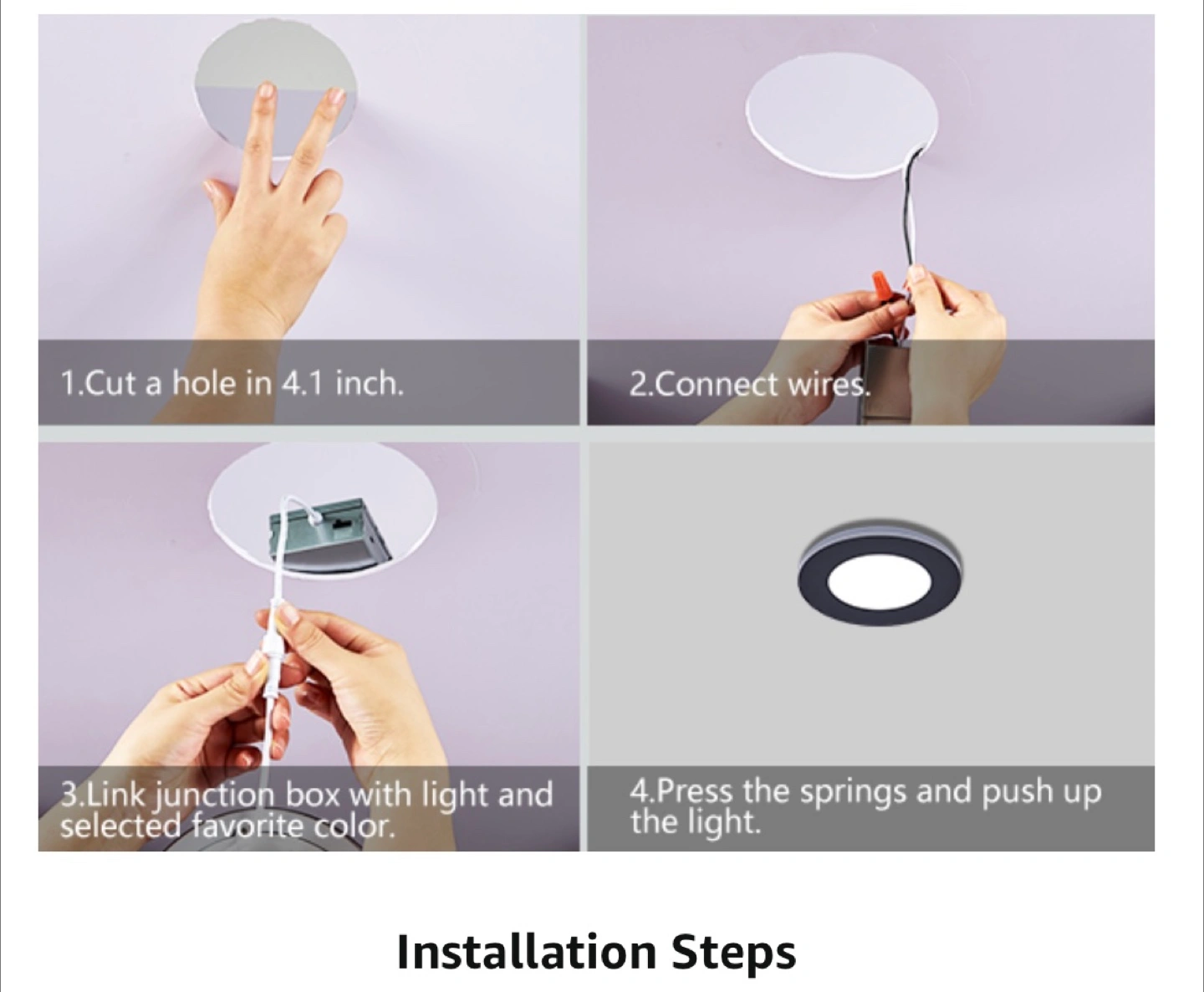 1.Cut a hole in 4.1 inch.

2.Connect wires.

3.Link junction box with light and selected favorite color.

4.Press the springs and push up the light.

Installation Steps