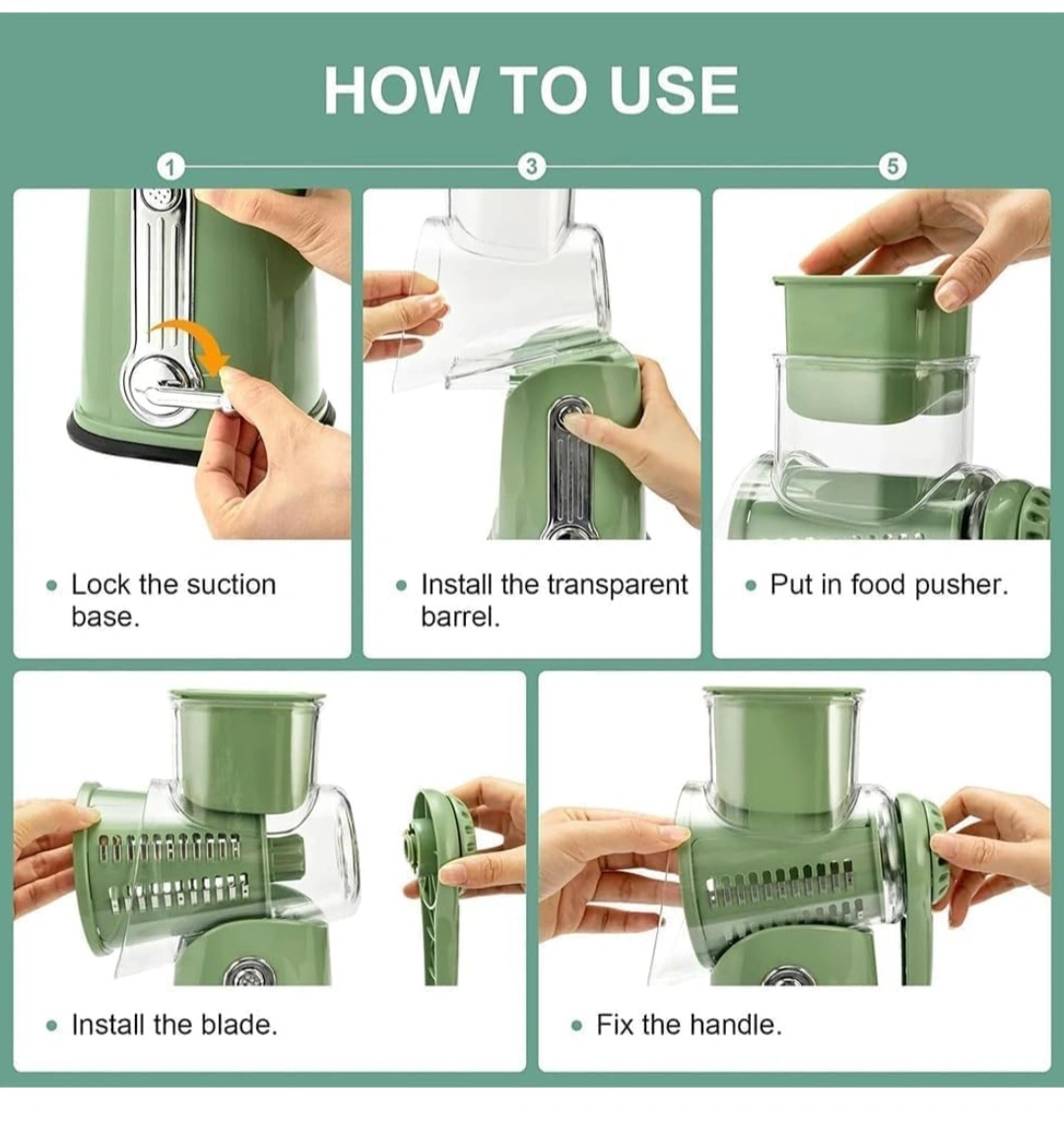 HOW TO USE

1

3

5

• Lock the suction base.

• Install the transparent barrel.

• Put in food pusher.

• Install the blade.

• Fix the handle.