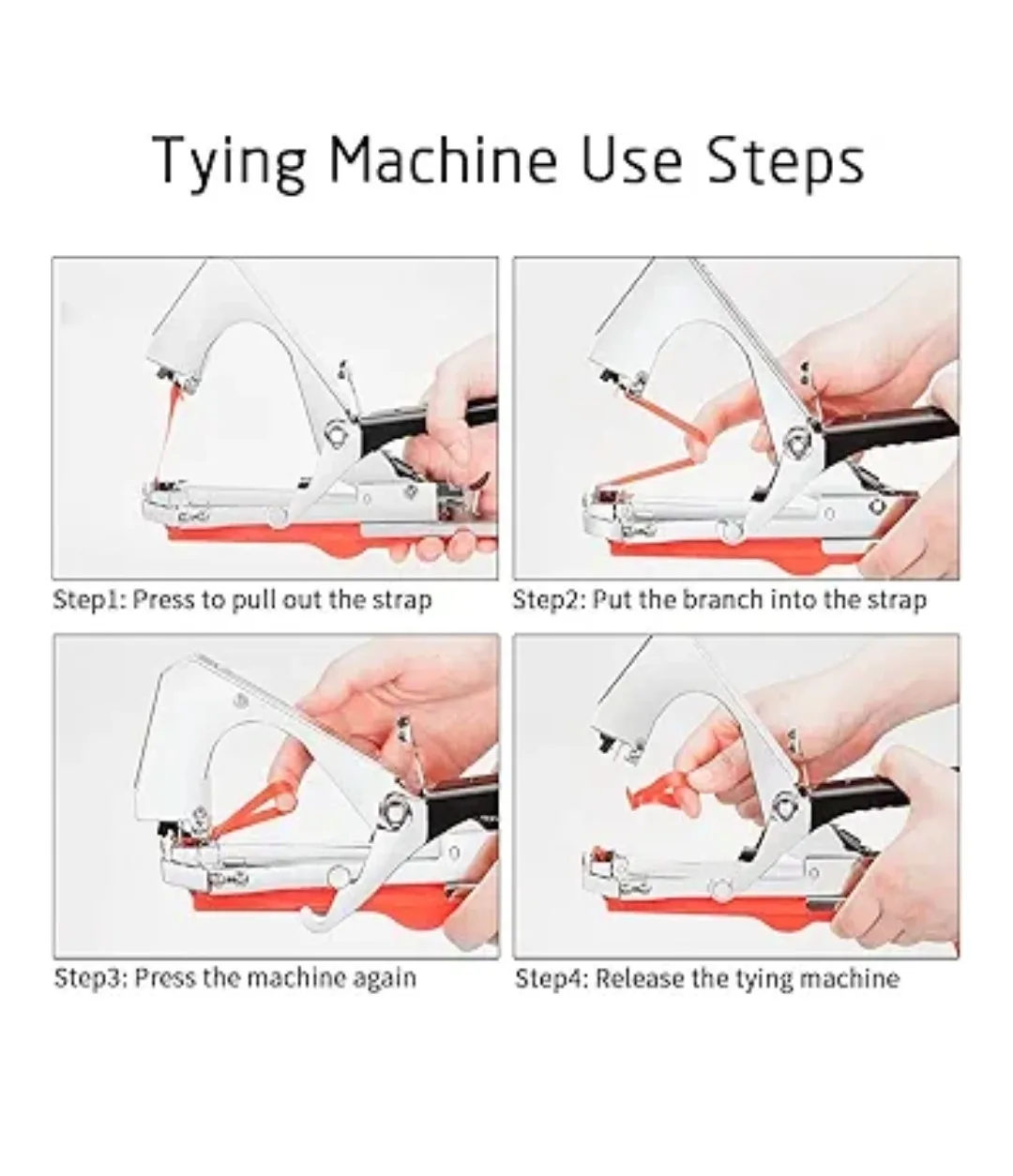 Tying Machine Use Steps

Step1: Press to pull out the strap

Step2: Put the branch into the strap

Step3: Press the machine again

Step4: Release the tying machine