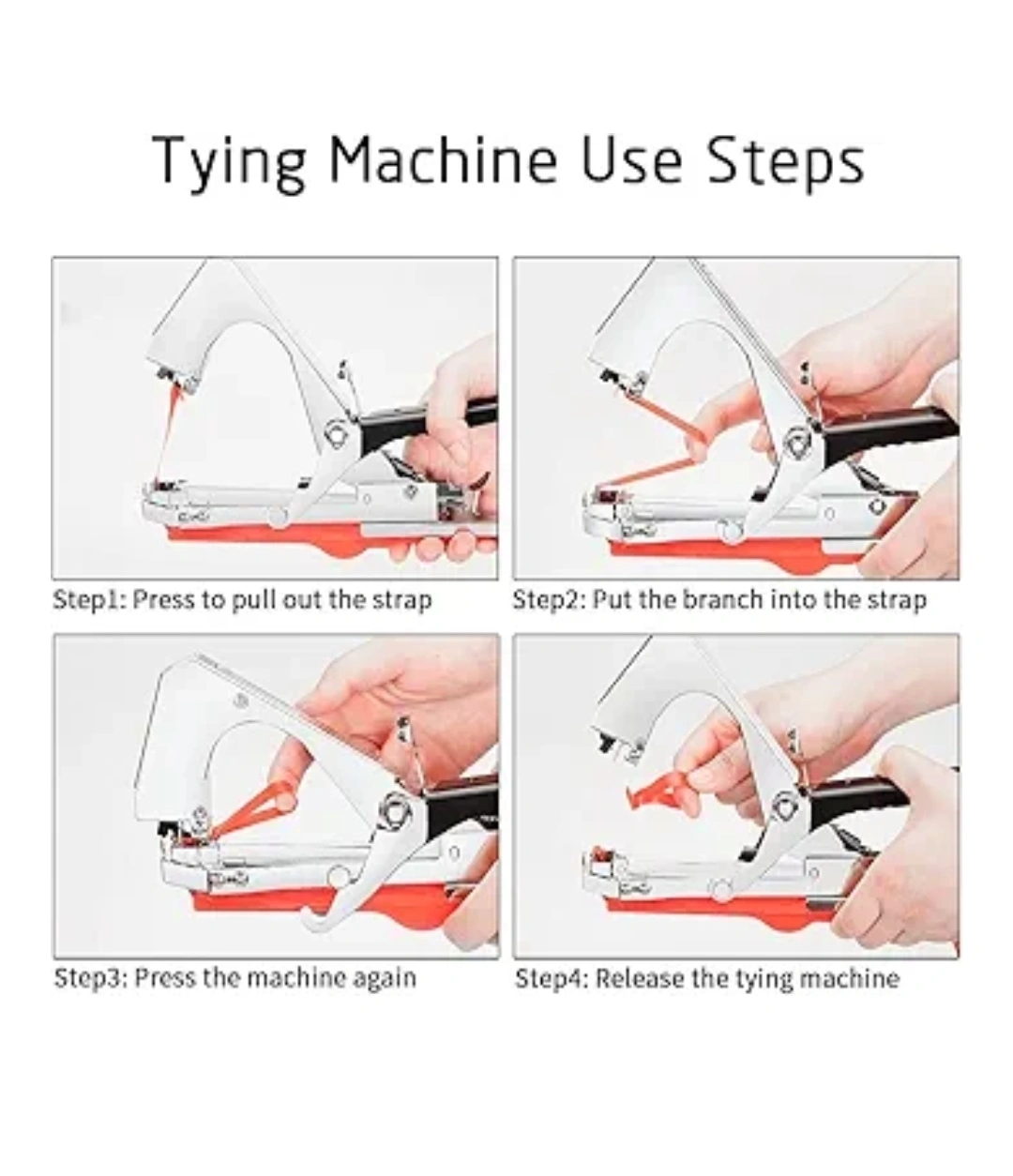 Tying Machine Use Steps

Step1: Press to pull out the strap

Step2: Put the branch into the strap

Step3: Press the machine again

Step4: Release the tying machine