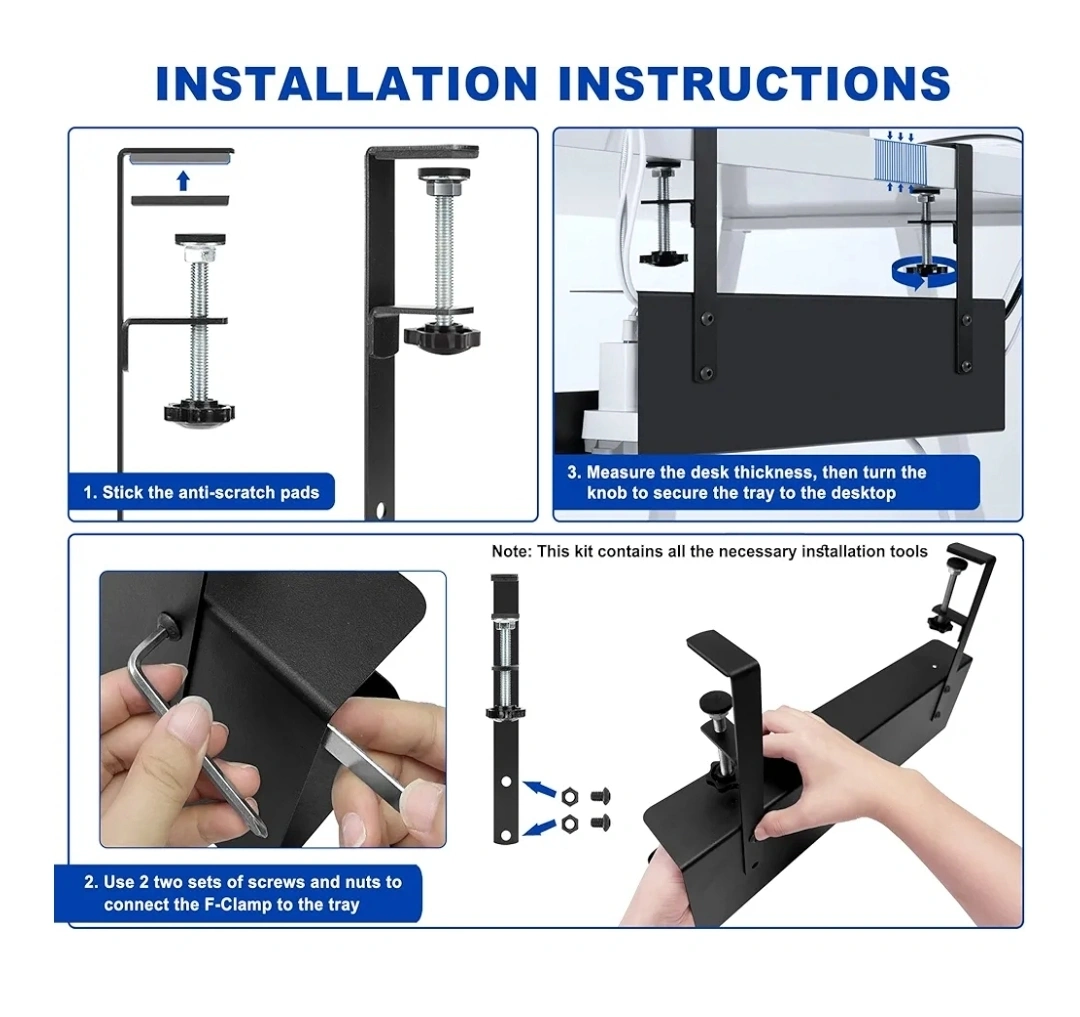 INSTALLATION INSTRUCTIONS

1. Stick the anti-scratch pads

3. Measure the desk thickness, then turn the knob to secure the tray to the desktop

Note: This kit contains all the necessary installation tools

2. Use 2 two sets of screws and nuts to connect the F-Clamp to the tray