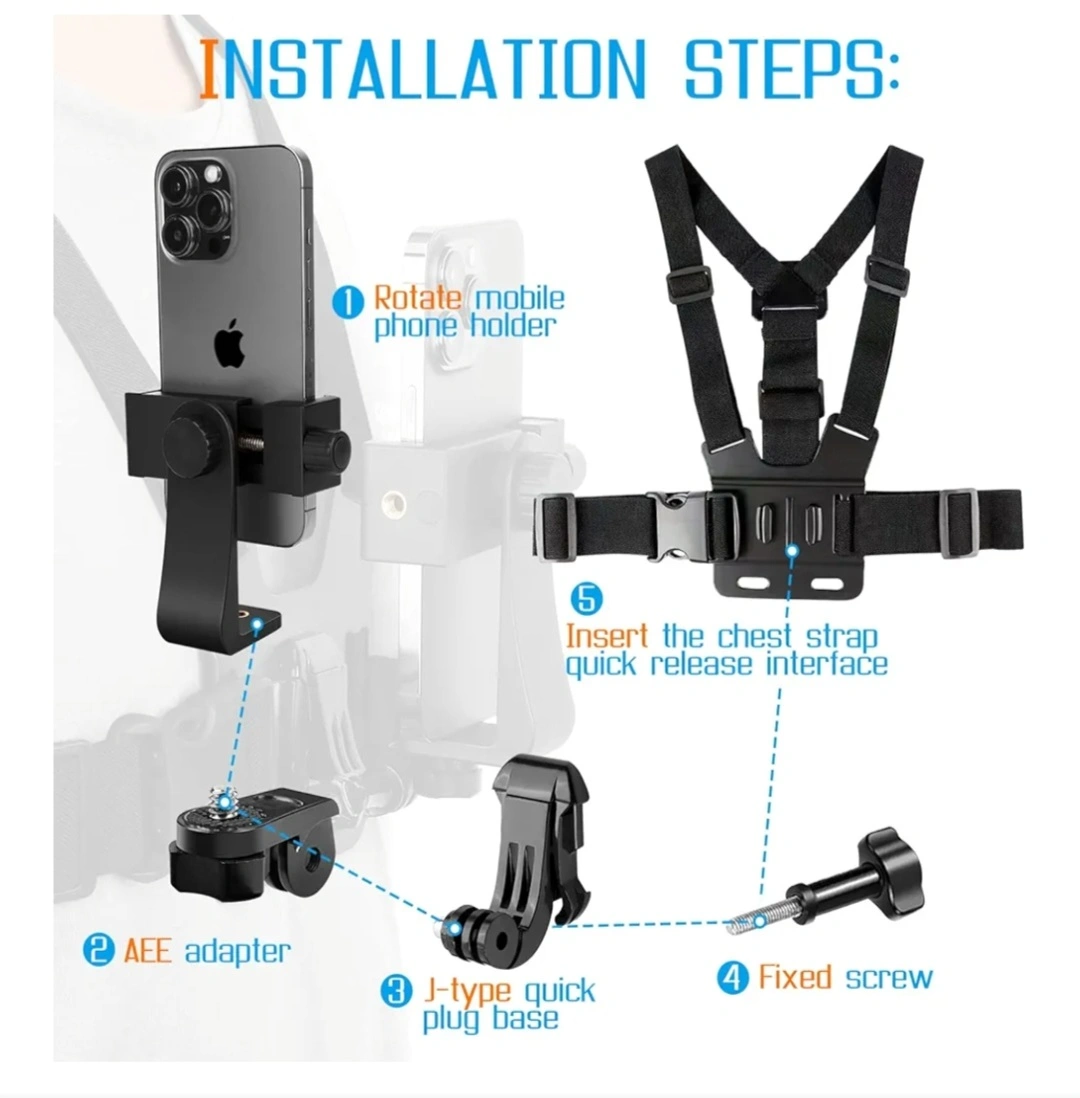 INSTALLATION STEPS:

1 Rotate mobile phone holder

5 Insert the chest strap quick release interface

2 AEE adapter

3 J-type quick plug base

4 Fixed screw