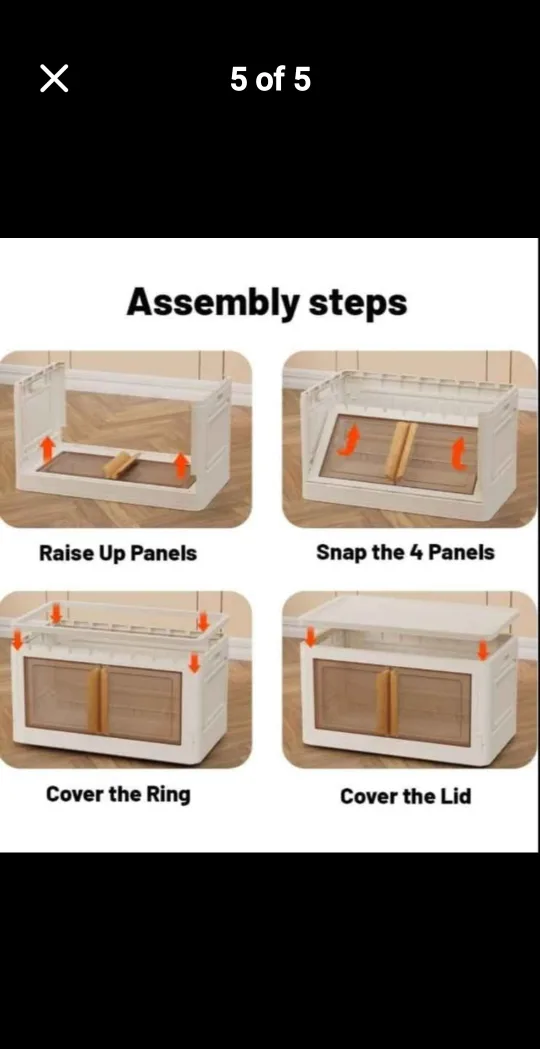 5 of 5

Assembly steps

Raise Up Panels

Snap the 4 Panels

Cover the Ring

Cover the Lid