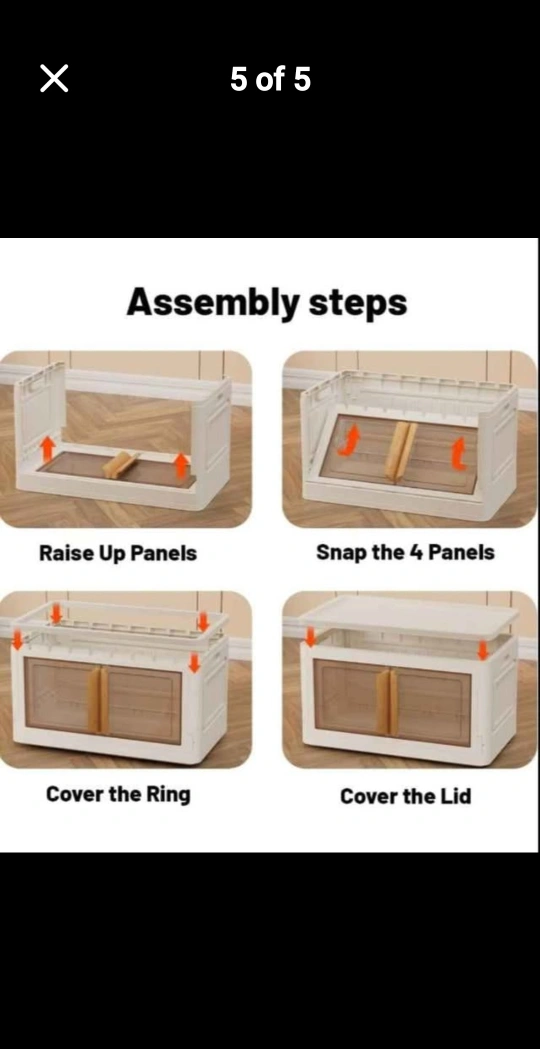 5 of 5

Assembly steps

Raise Up Panels

Snap the 4 Panels

Cover the Ring

Cover the Lid