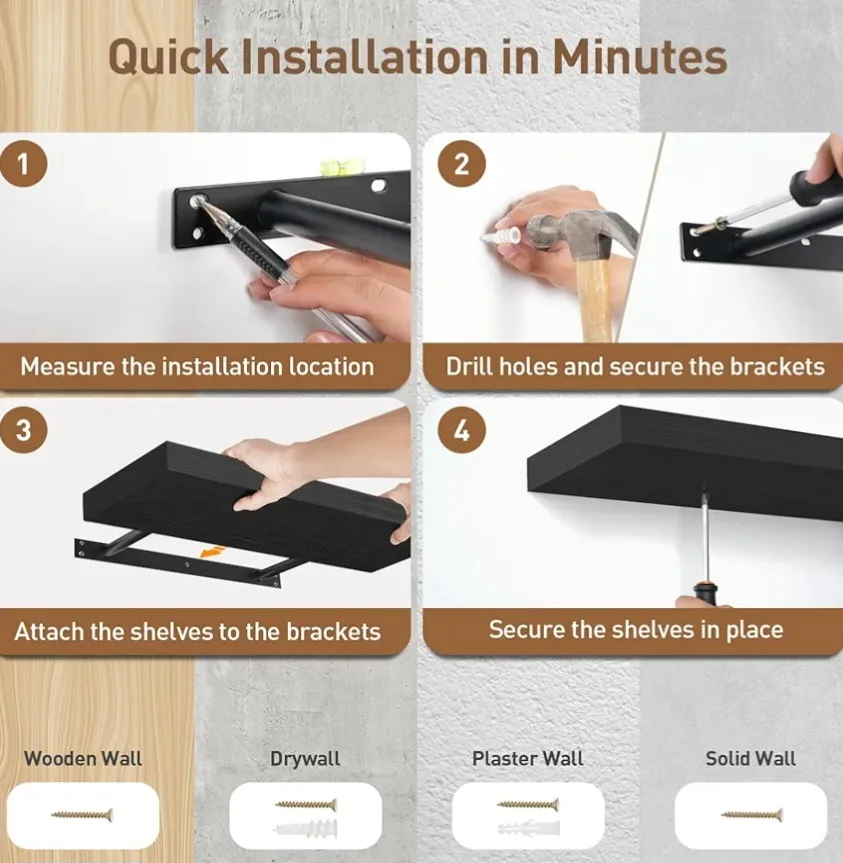 Quick Installation in Minutes

1
Measure the installation location

2
Drill holes and secure the brackets

3
Attach the shelves to the brackets

4
Secure the shelves in place

Wooden Wall

Drywall

Plaster Wall

Solid Wall