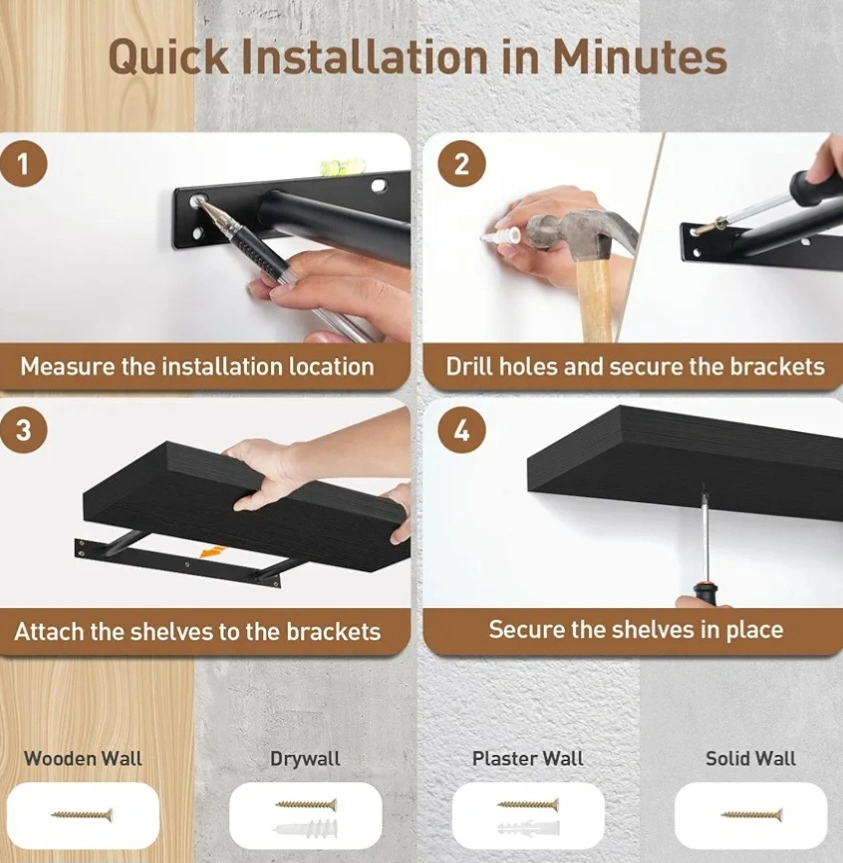 Quick Installation in Minutes

1
Measure the installation location

2
Drill holes and secure the brackets

3
Attach the shelves to the brackets

4
Secure the shelves in place

Wooden Wall

Drywall

Plaster Wall

Solid Wall