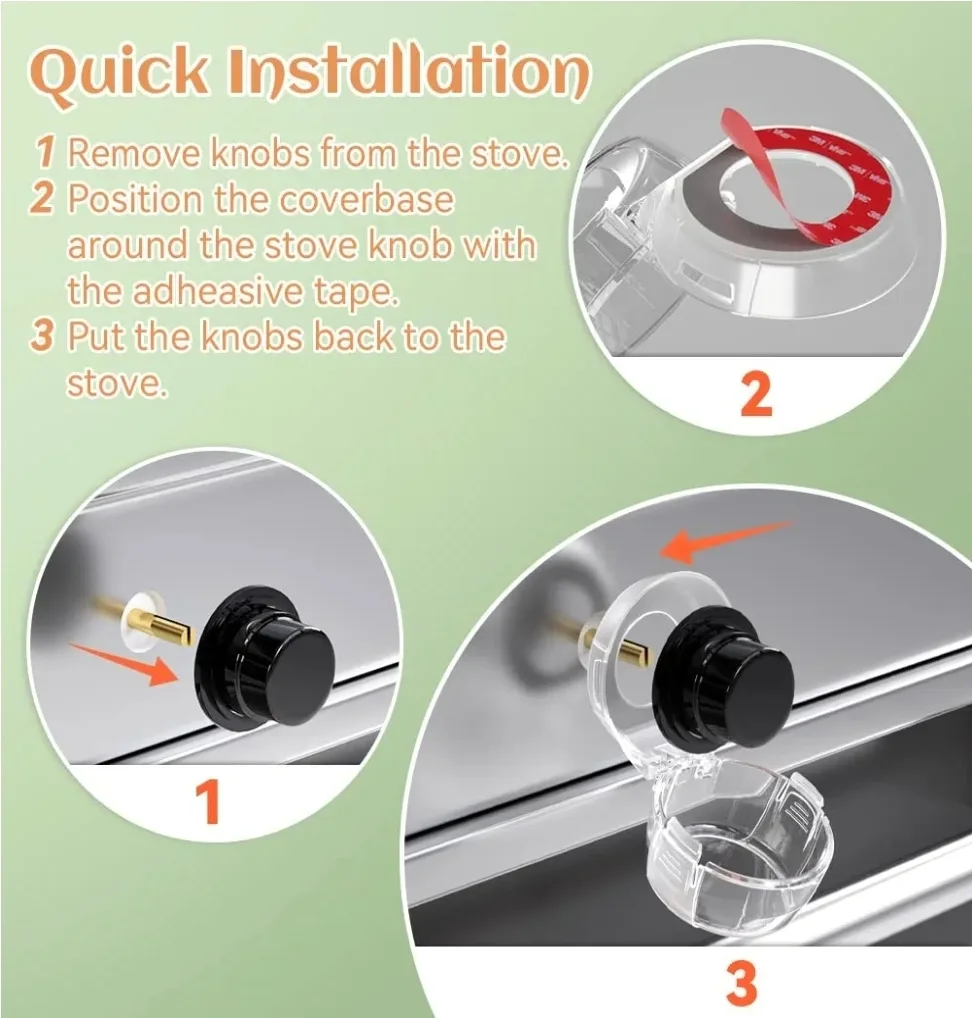 Quick Installation

1 Remove knobs from the stove.
2 Position the coverbase around the stove knob with the adheasive tape.
3 Put the knobs back to the stove.

2

1

3