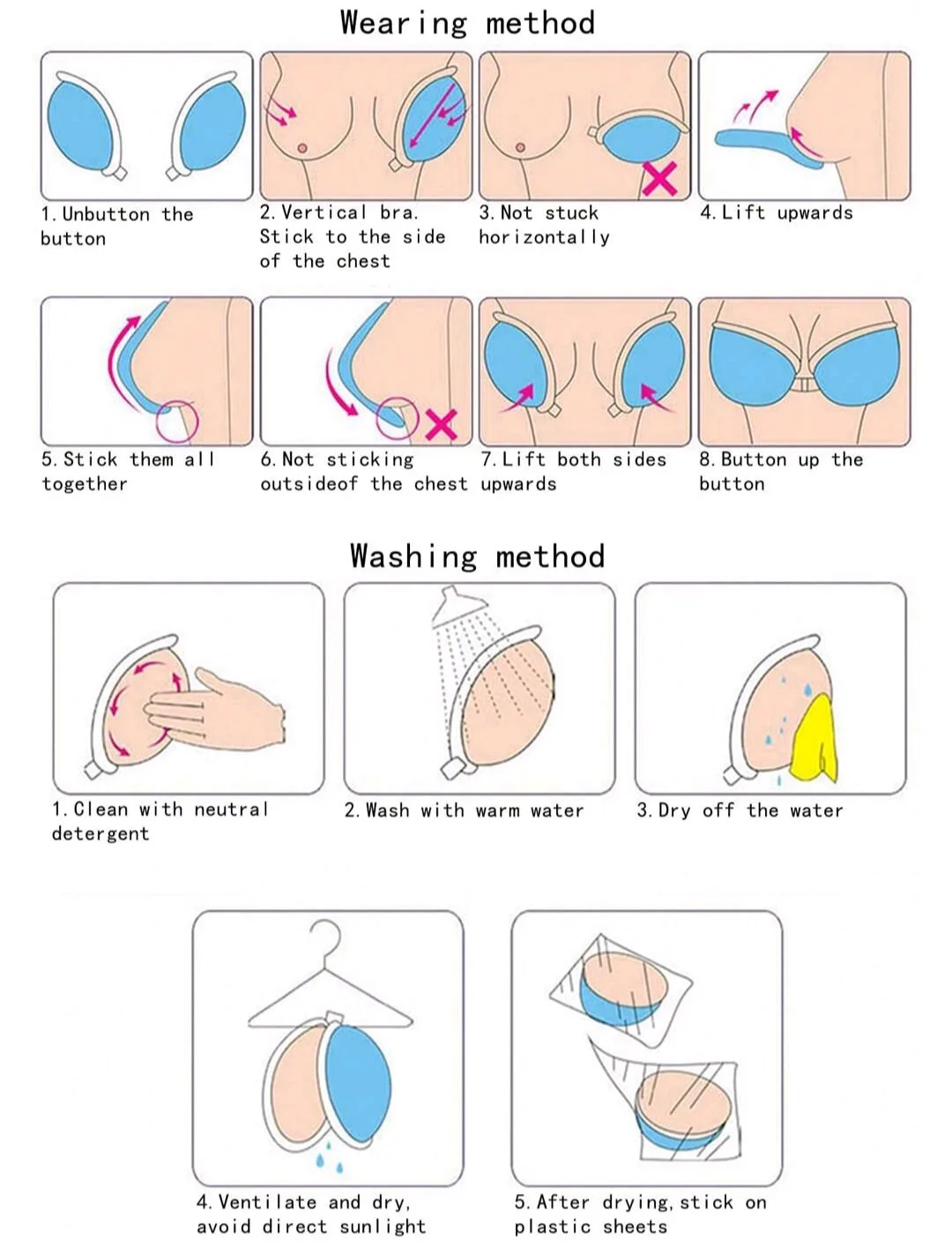 Wearing method

1. Unbutton the button

2. Vertical bra. Stick to the side of the chest

3. Not stuck horizontally

4. Lift upwards

5. Stick them all together

6. Not sticking outsideof the chest

7. Lift both sides upwards

8. Button up the button

Washing method

1. Clean with neutral detergent

2. Wash with warm water

3. Dry off the water

4. Ventilate and dry, avoid direct sunlight

5. After drying, stick on plastic sheets